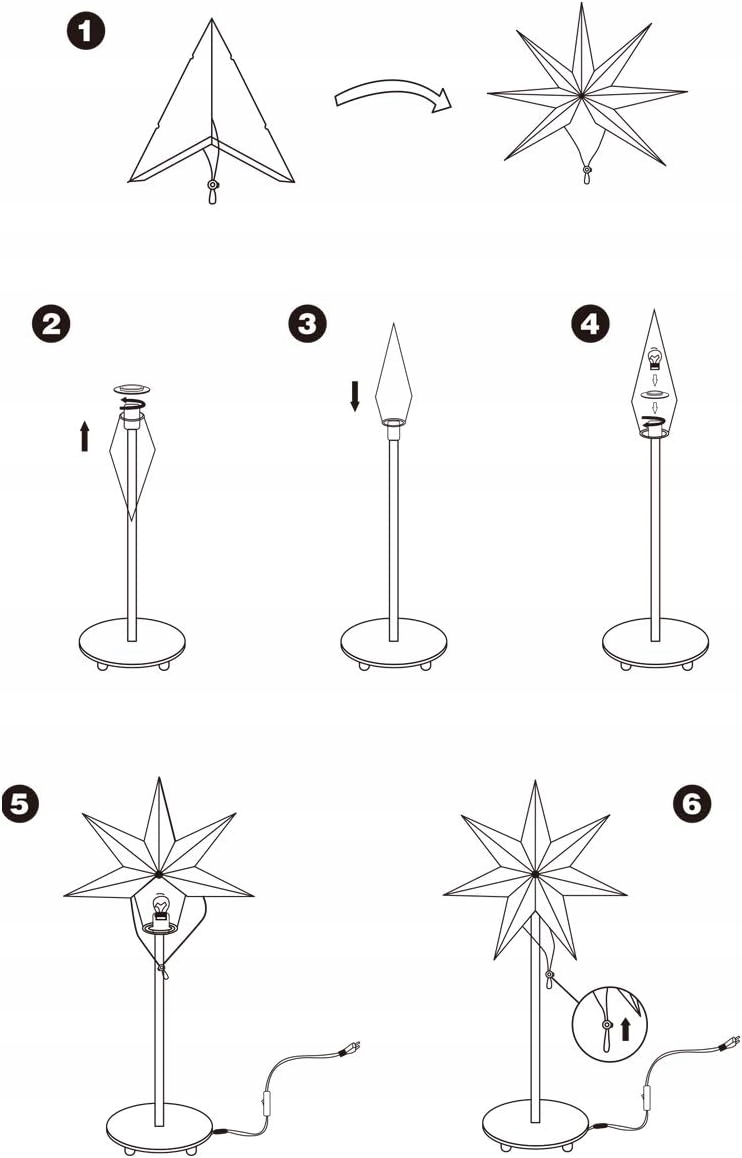 1

2

3

4

5

6