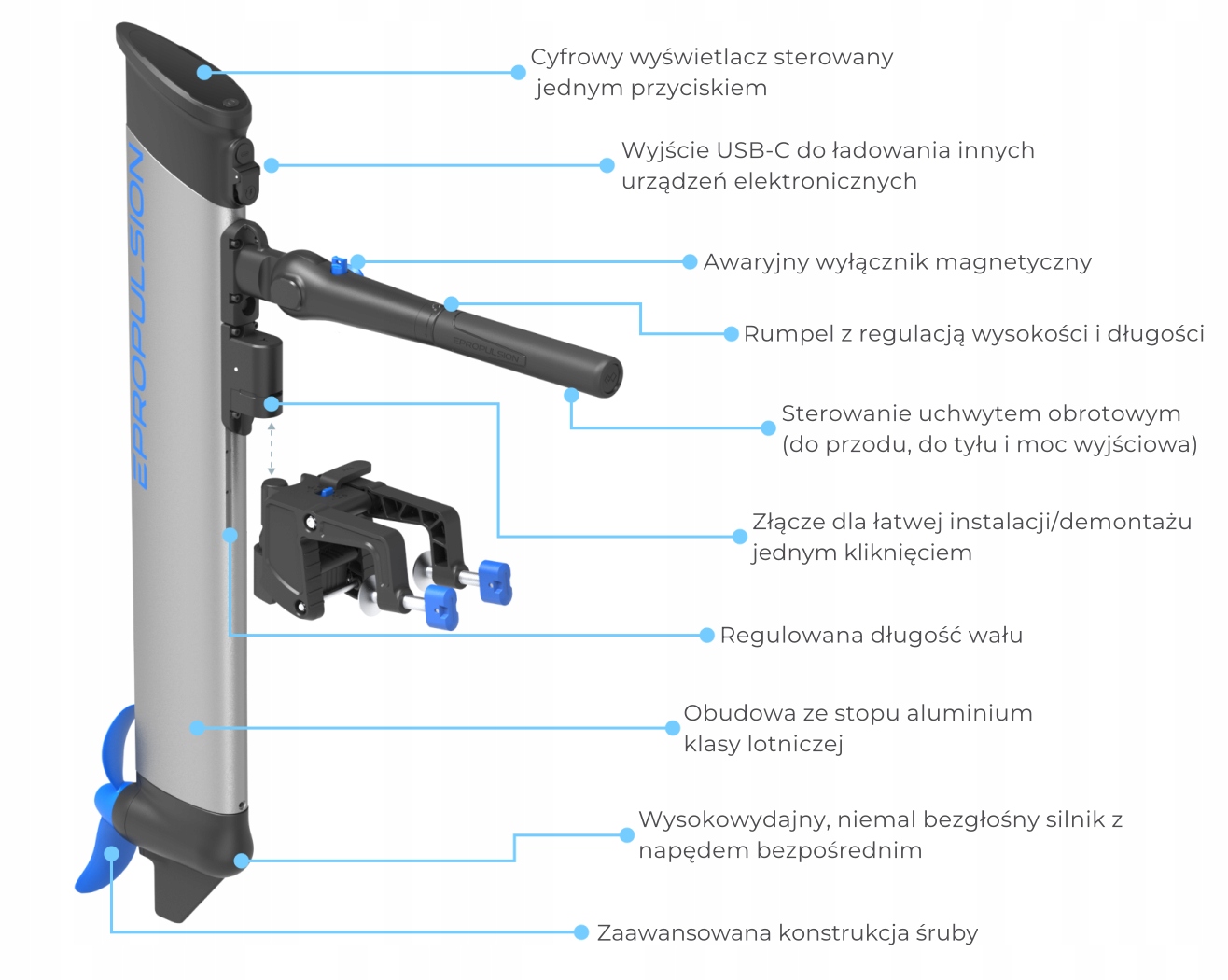 EPROPULSION

Cyfrowy wyświetlacz sterowany jednym przyciskiem

Wyjście USB-C do ładowania innych urządzeń elektronicznych

Awaryjny wyłącznik magnetyczny

Rumpel z regulacją wysokości i długości

EPROPULSION

Sterowanie uchwytem obrotowym (do przodu, do tyłu i moc wyjściowa)

Złącze dla łatwej instalacji/demontażu jednym kliknięciem

Regulowana długość wału

Obudowa ze stopu aluminium klasy lotniczej

Wysokowydajny, niemal bezgłośny silnik z napędem bezpośrednim

Zaawansowana konstrukcja śruby