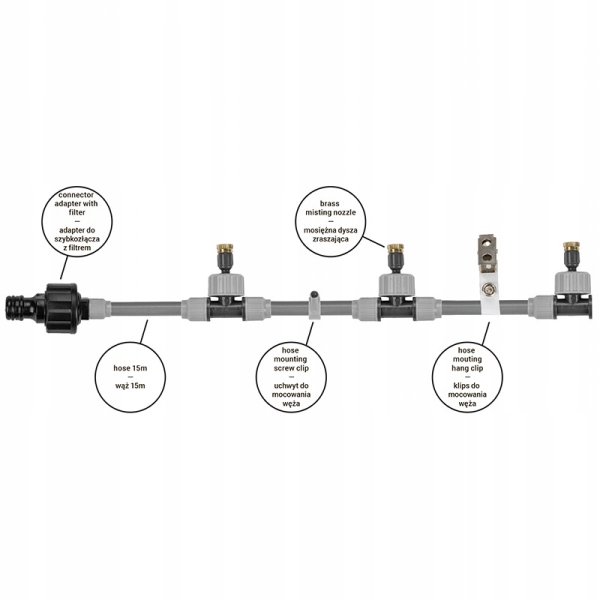 connector adapter with filter
—
adapter do szybkozłącza z filtrem

brass misting nozzle
—
mosiężna dysza zraszająca

hose 15m
—
wąż 15m

hose mounting screw clip
—
uchwyt do mocowania węża

hose mouting hang clip
—
klips do mocowania węża