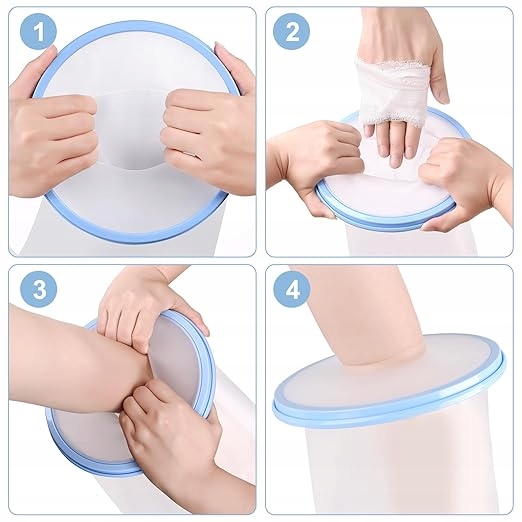 1

2

3

4