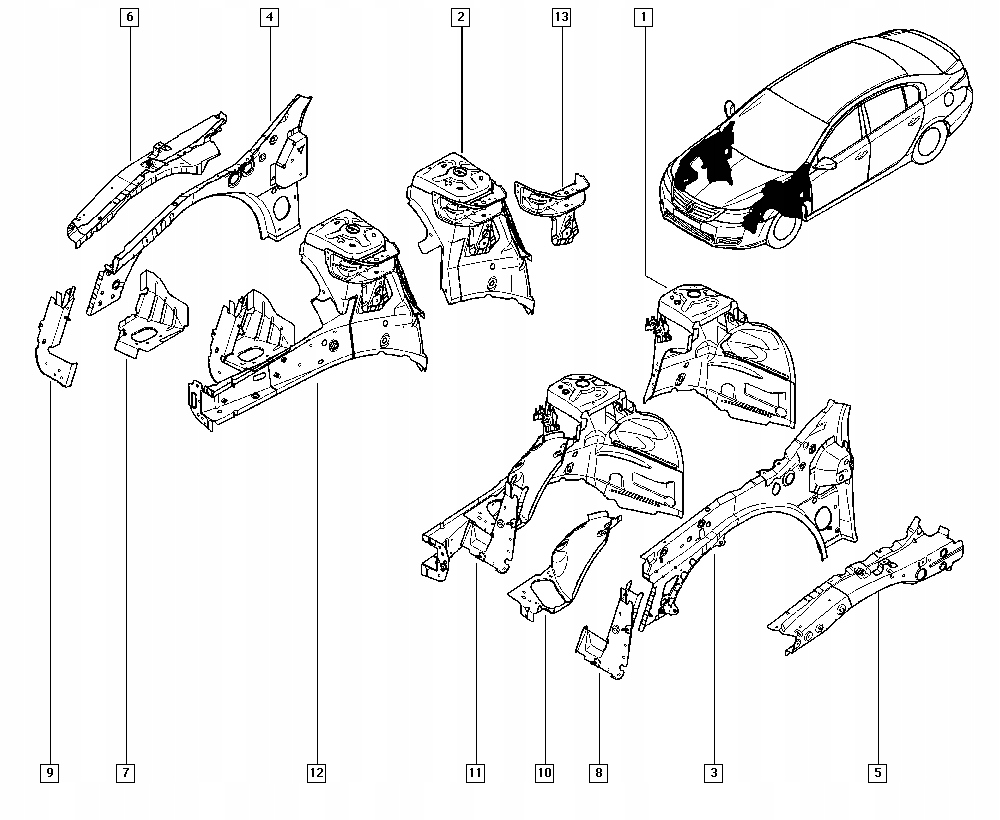 6
4
2
13
1
9
7
12
11
10
8
3
5