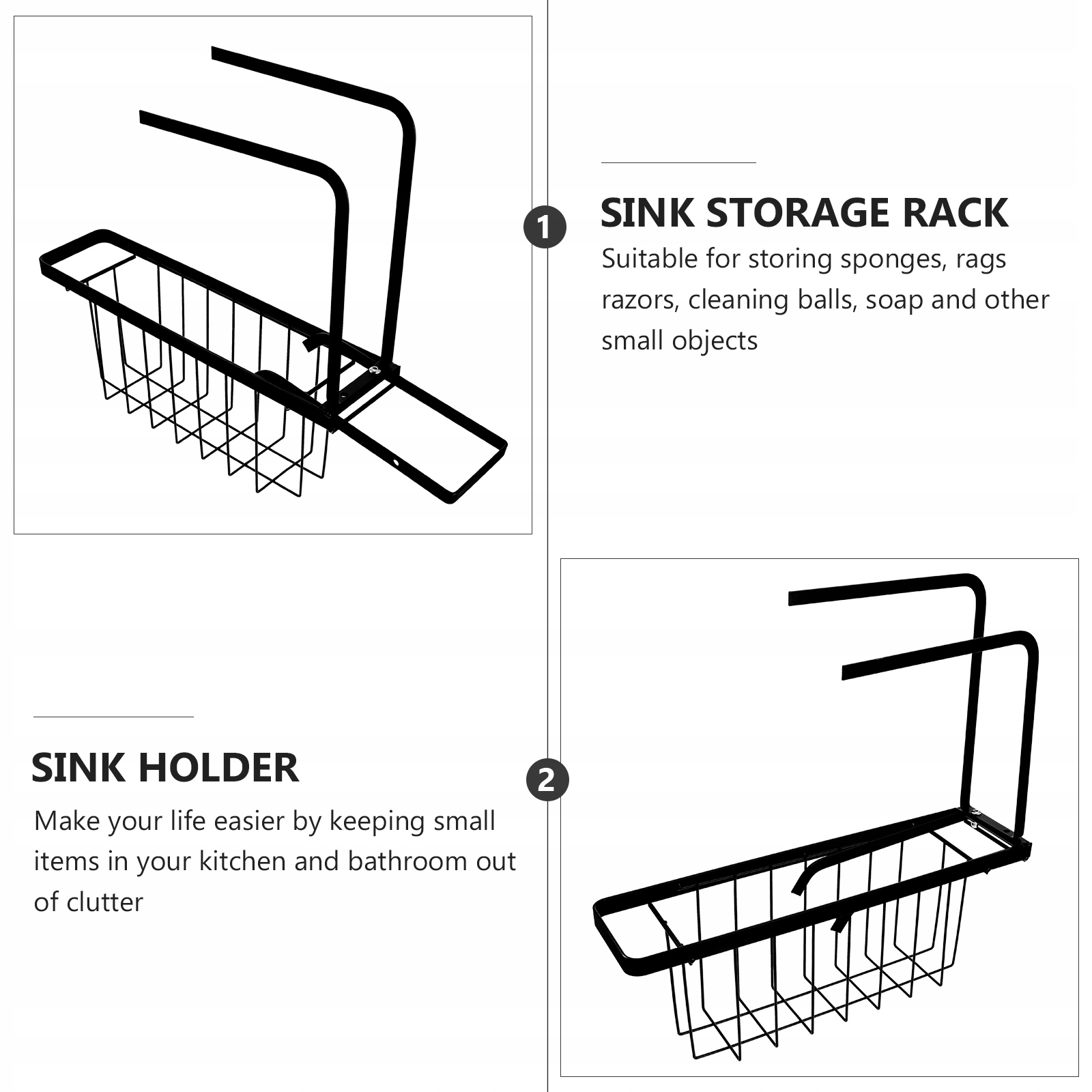 1

SINK STORAGE RACK

Suitable for storing sponges, rags razors, cleaning balls, soap and other small objects

SINK HOLDER

Make your life easier by keeping small items in your kitchen and bathroom out of clutter

2