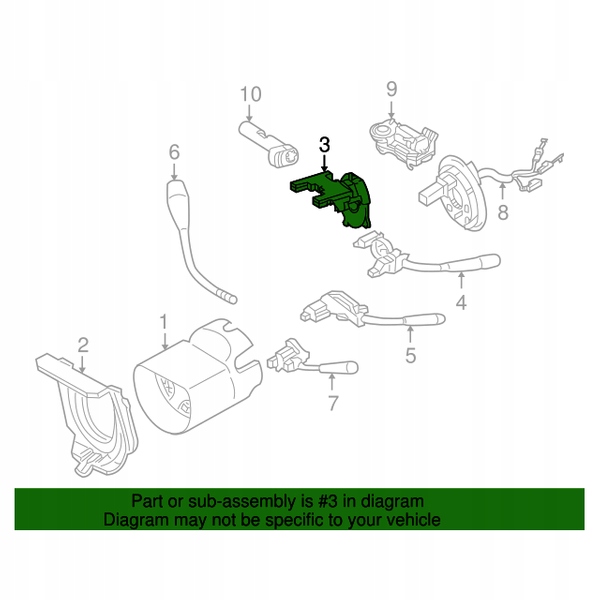 10
9
3
6
8
4
5
1
2
7

Part or sub-assembly is #3 in diagram
Diagram may not be specific to your vehicle