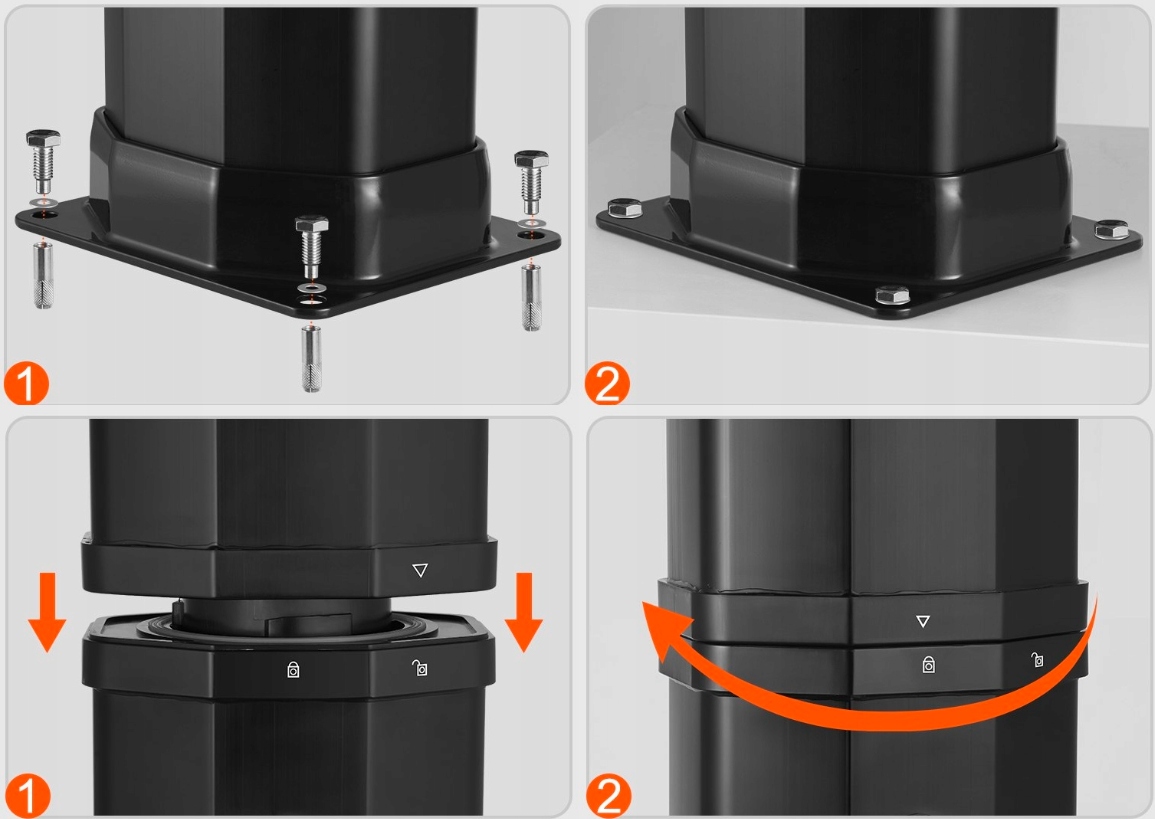 1

2

1

2