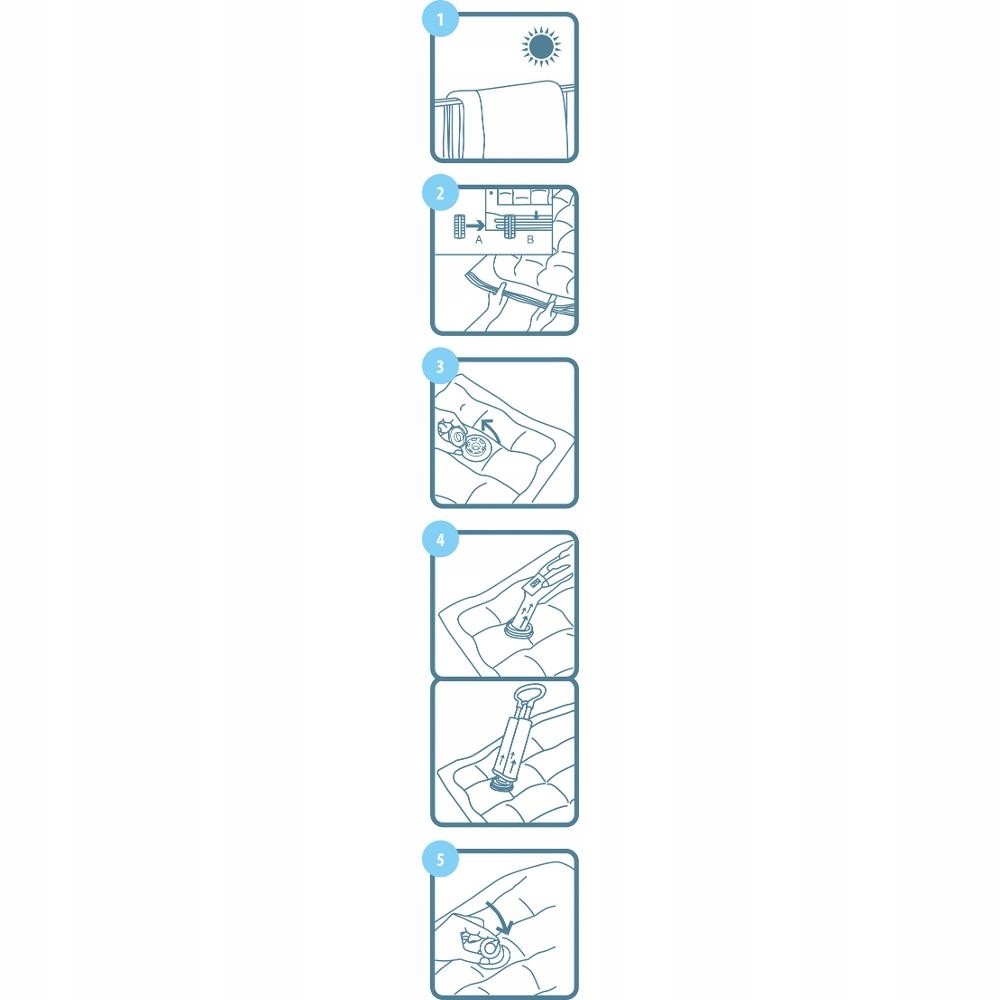 1

2

A

B

3

4

5