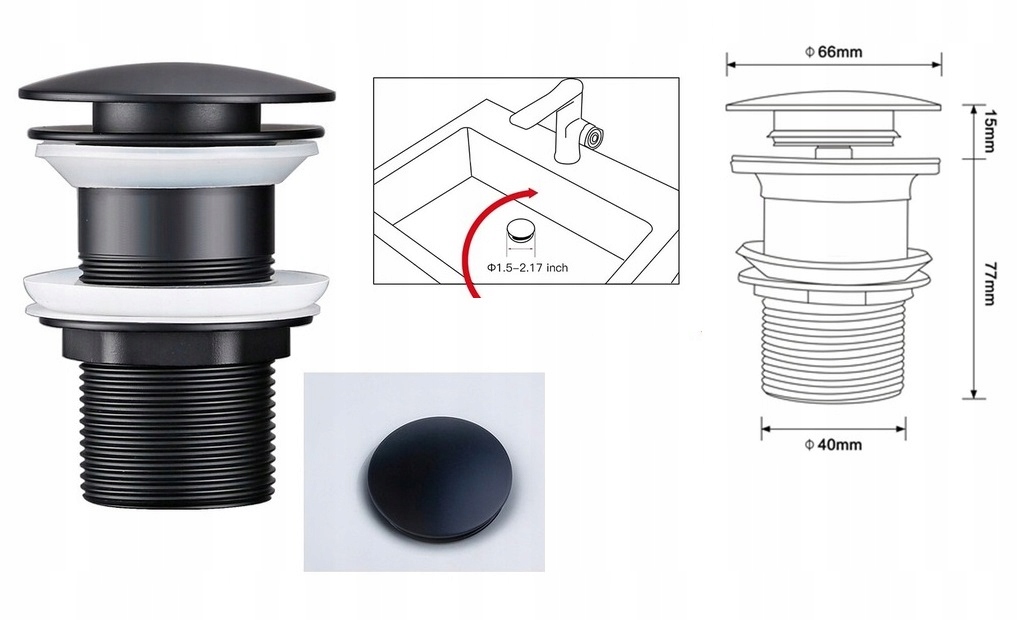 Φ1.5–2.17 inch

Φ 66mm

15mm

77mm

Φ 40mm