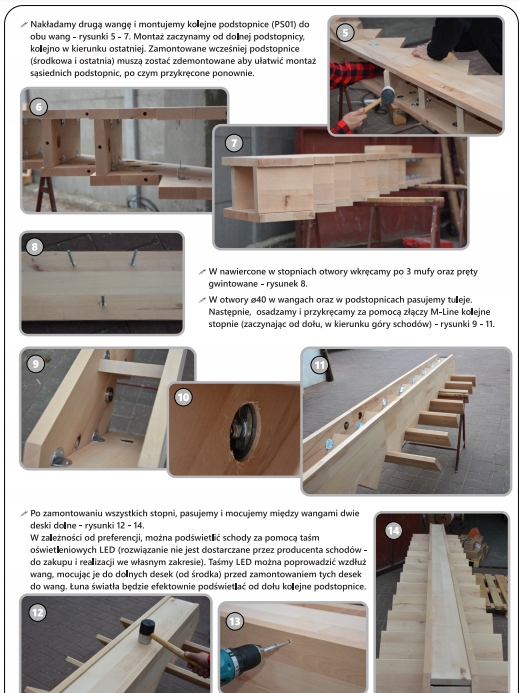 Nakładamy drugą wangę i montujemy kolejne podstopnice (PS01) do obu wang - rysunki 5 - 7. Montaż zaczynamy od dolnej podstopnicy, kolejno w kierunku ostatniej. Zamontowane wcześniej podstopnice (środkowa i ostatnia) muszą zostać zdemontowane aby ułatwić montaż sąsiednich podstopnic, po czym przykręcone ponownie.

5

6

7

8

W nawiercone w stopniach otwory wkręcamy po 3 mufy oraz pręty gwintowane - rysunek 8.

W otwory ø40 w wangach oraz w podstopnicach pasujemy tuleje. Następnie, osadzamy i przykręcamy za pomocą złączy M-Line kolejne stopnie (zaczynając od dołu, w kierunku góry schodów) - rysunki 9 - 11.

9

10

11

Po zamontowaniu wszystkich stopni, pasujemy i mocujemy między wangami dwie deski dolne - rysunki 12 - 14.
W zależności od preferencji, można podświetlić schody za pomocą taśm oświetleniowych LED (rozwiązanie nie jest dostarczane przez producenta schodów - do zakupu i realizacji we własnym zakresie). Taśmy LED można poprowadzić wzdłuż wang, mocując je do dolnych desek (od środka) przed zamontowaniem tych desek do wang. Łuna światła będzie efektownie podświetlać od dołu kolejne podstopnice.

12

13

14