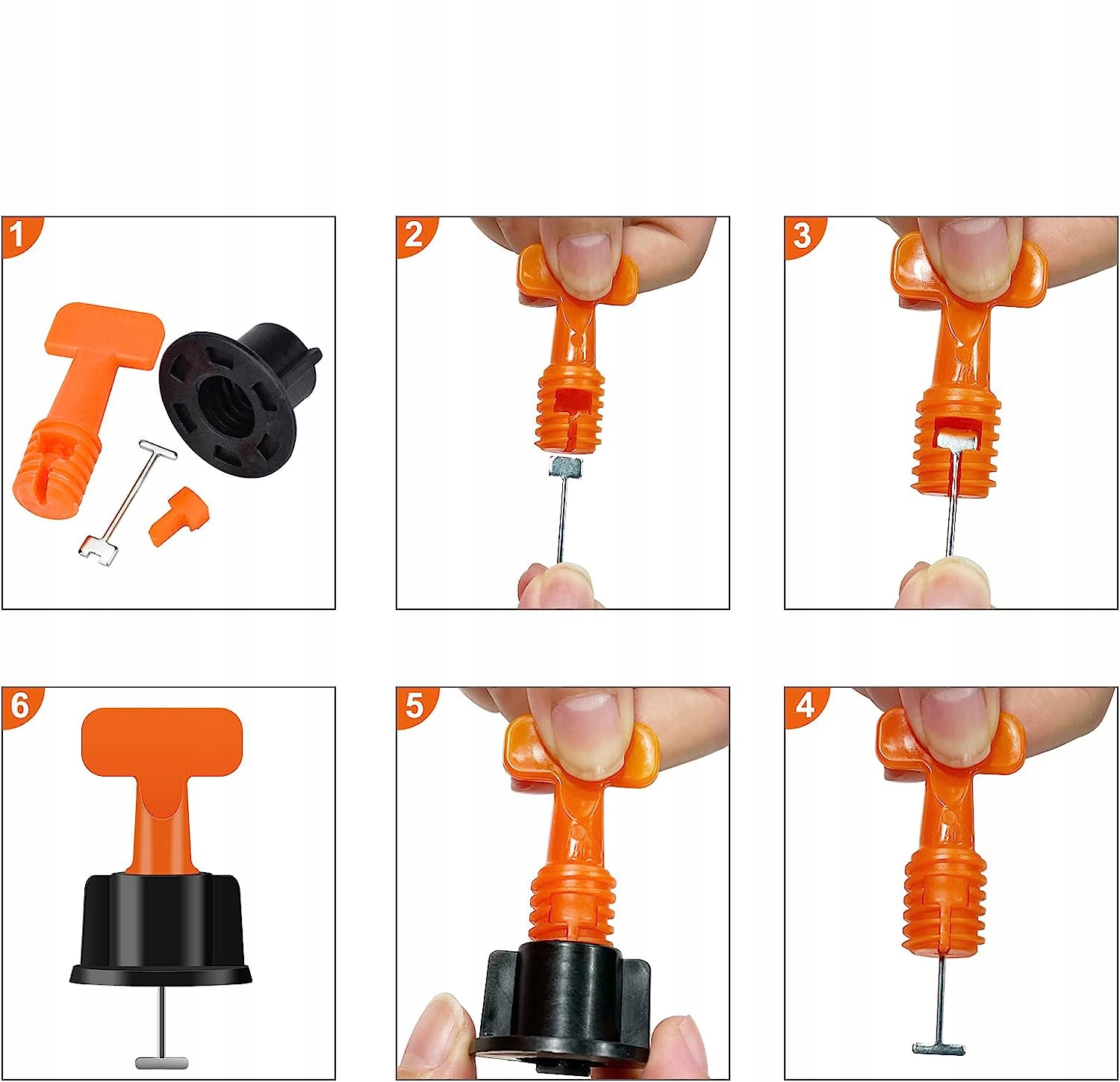 1

2

3

6

5

4