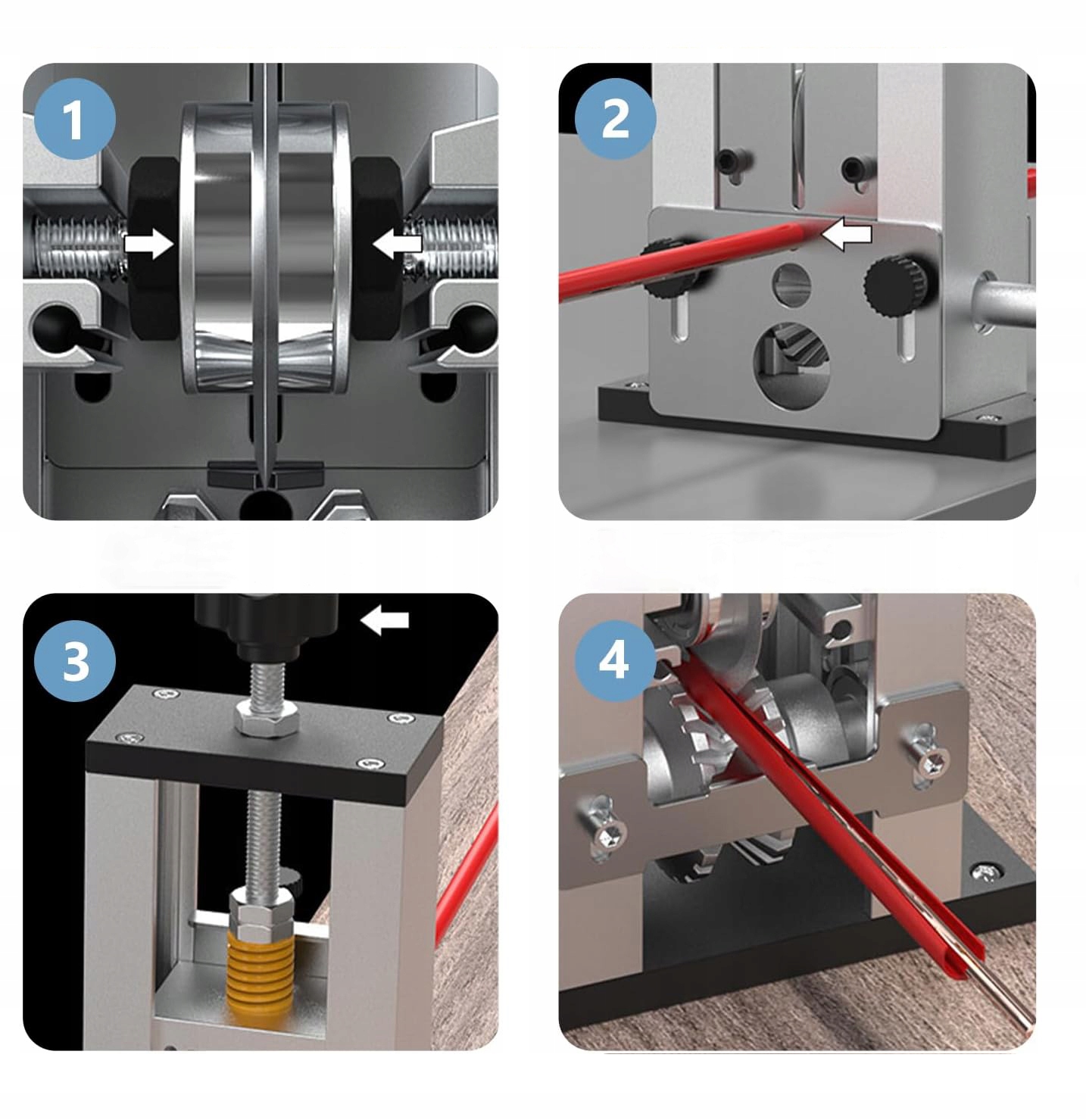 1

2

3

4