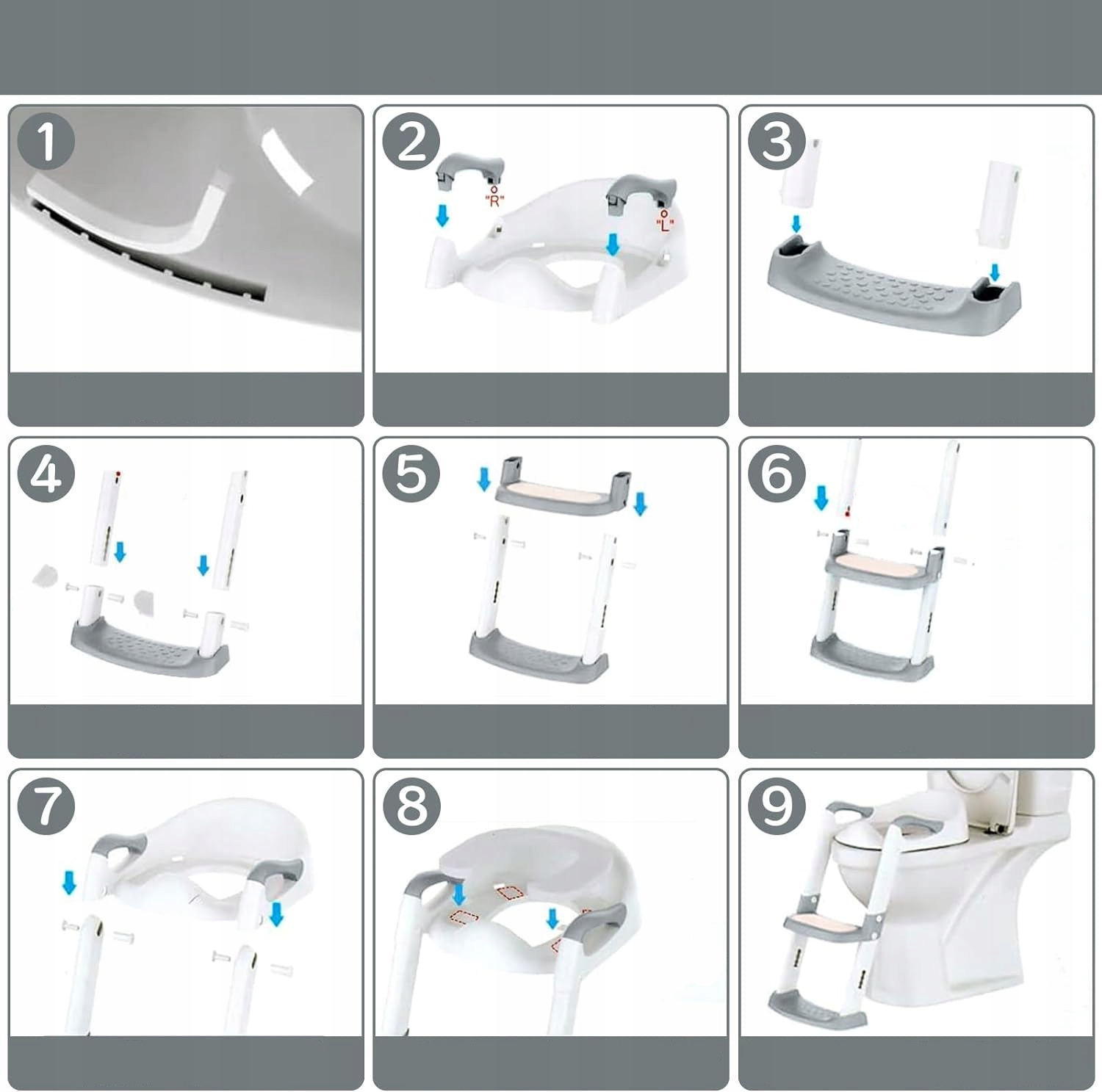 1

2

"R"

"L"

3

4

5

6

7

8

9