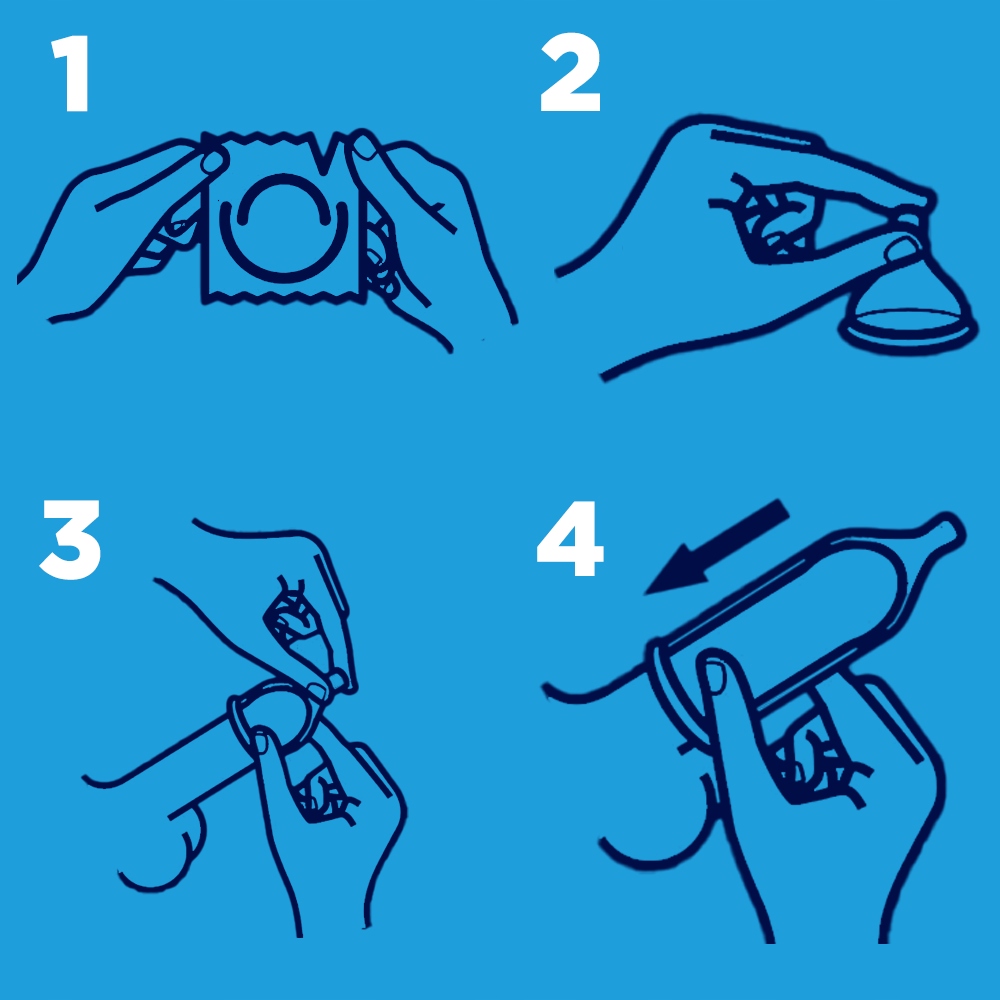 1

2

3

4