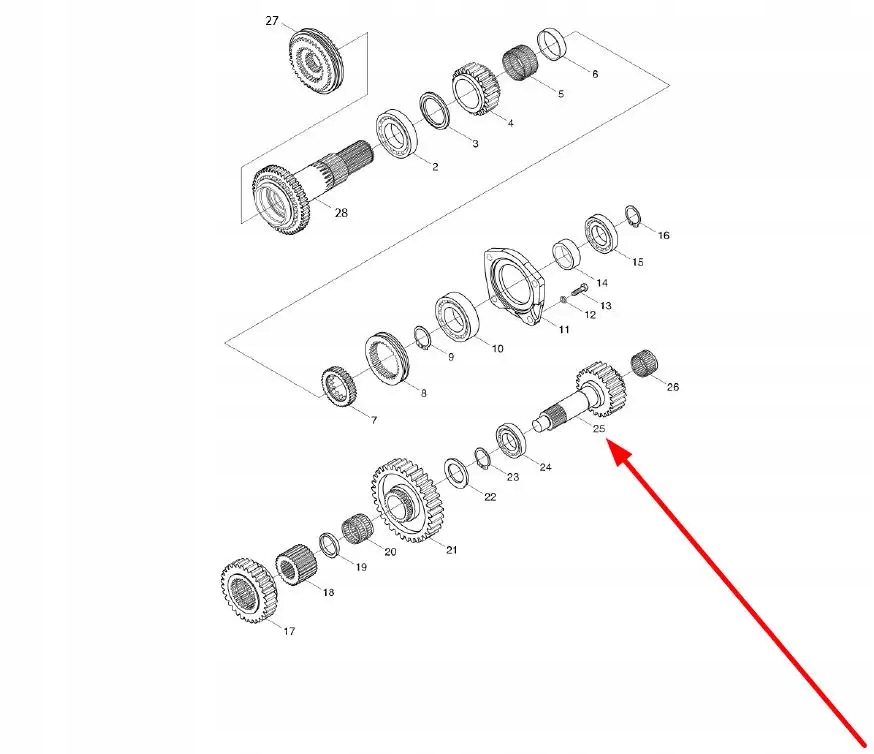 27
6
5
4
3
2
28
16
15
14
13
12
11
10
9
8
7
26
25
24
23
22
21
20
19
18
17