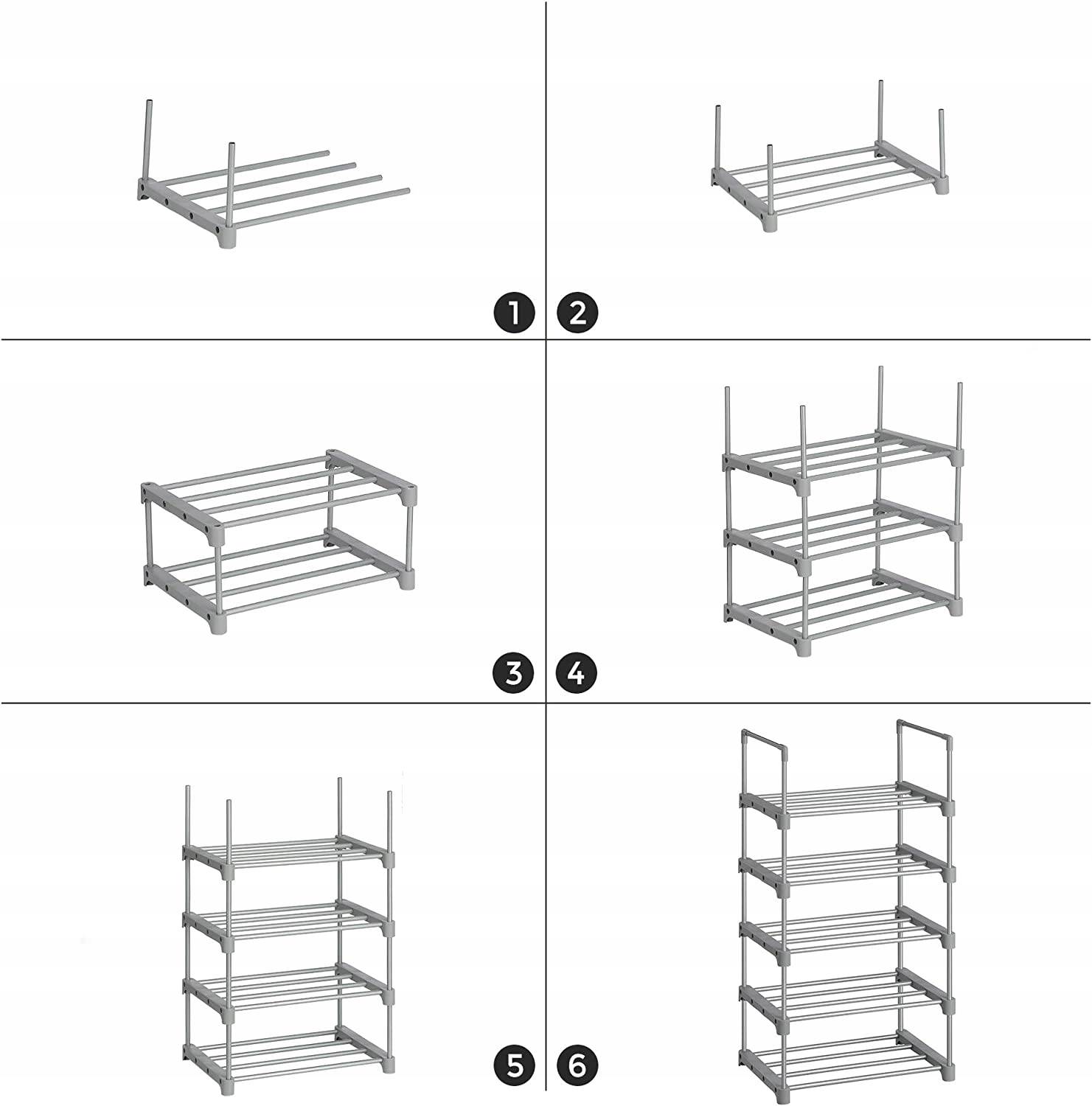 1
2
3
4
5
6