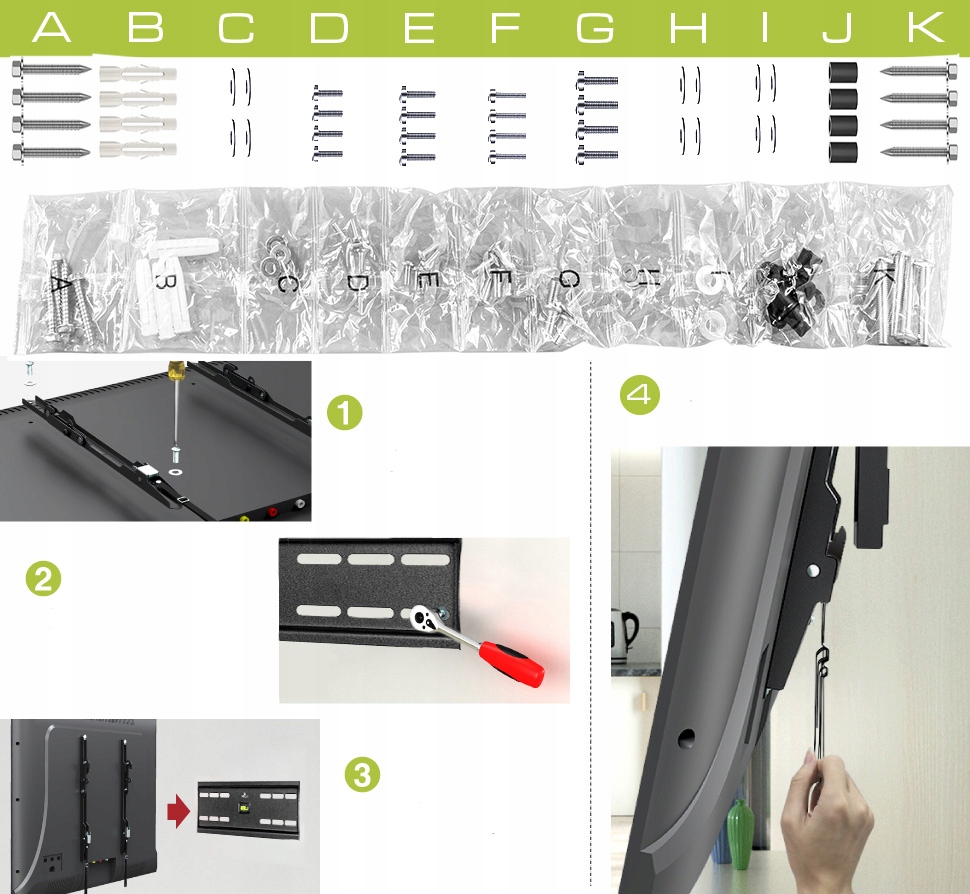 A B C D E F G H I J K

A B C D E F G H I K

1

2

3

4