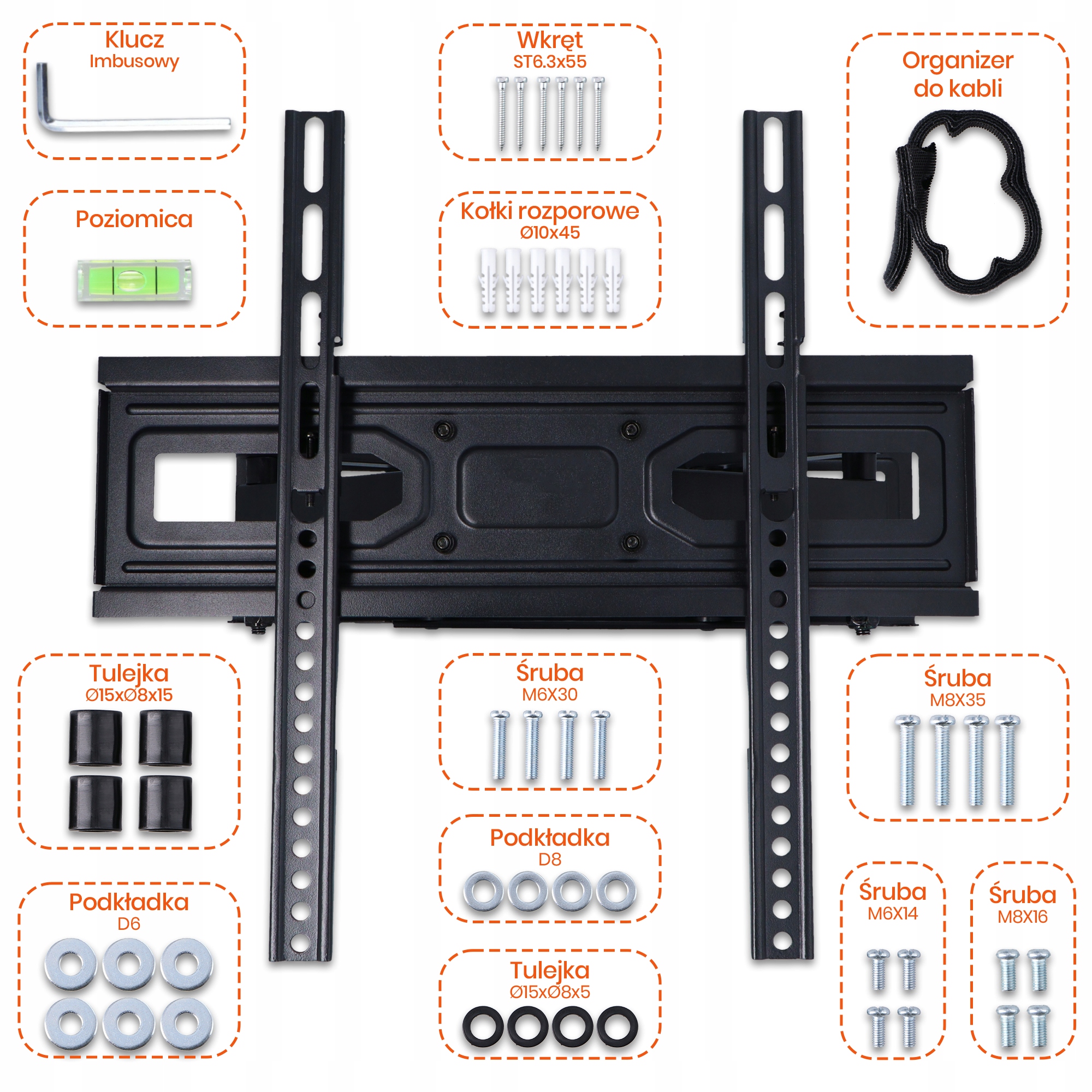 Klucz
Imbusowy

Wkręt
ST6.3x55

Organizer
do kabli

Poziomica

Kołki rozporowe
Ø10x45

Tulejka
Ø15xØ8x15

Śruba
M6X30

Śruba
M8X35

Podkładka
D8

Podkładka
D6

Śruba
M6X14

Śruba
M8X16

Tulejka
Ø15xØ8x5