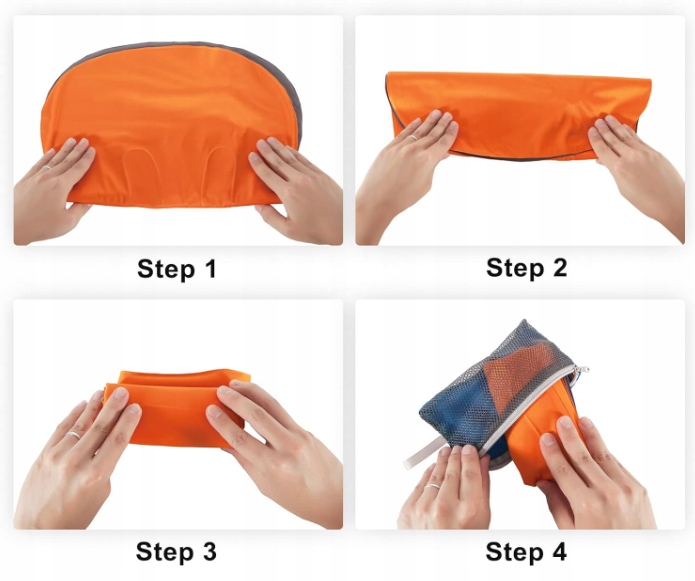 Step 1

Step 2

Step 3

Step 4