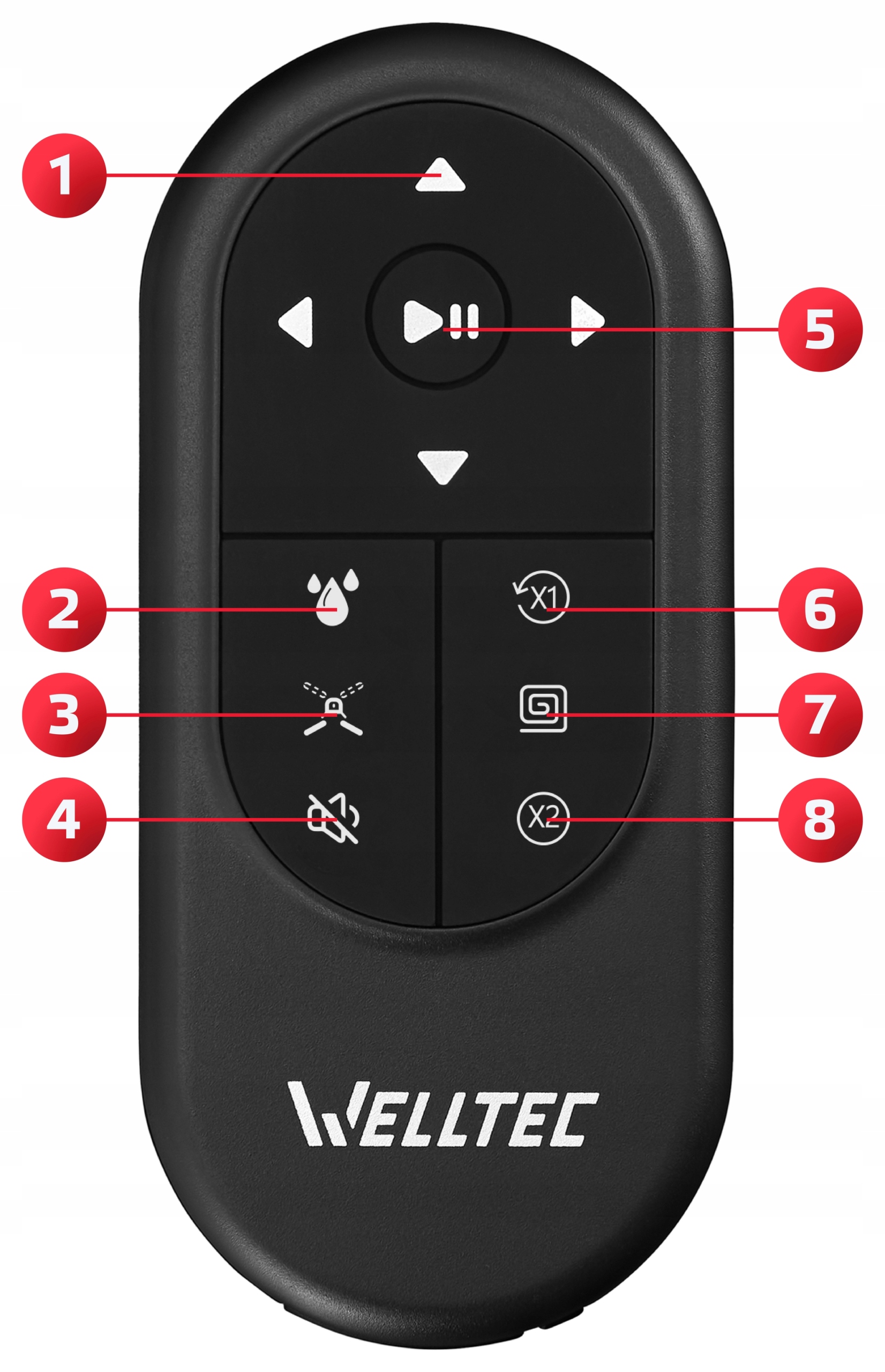 1

5

2

X1

6

3

7

4

X2

8

WELLTEC