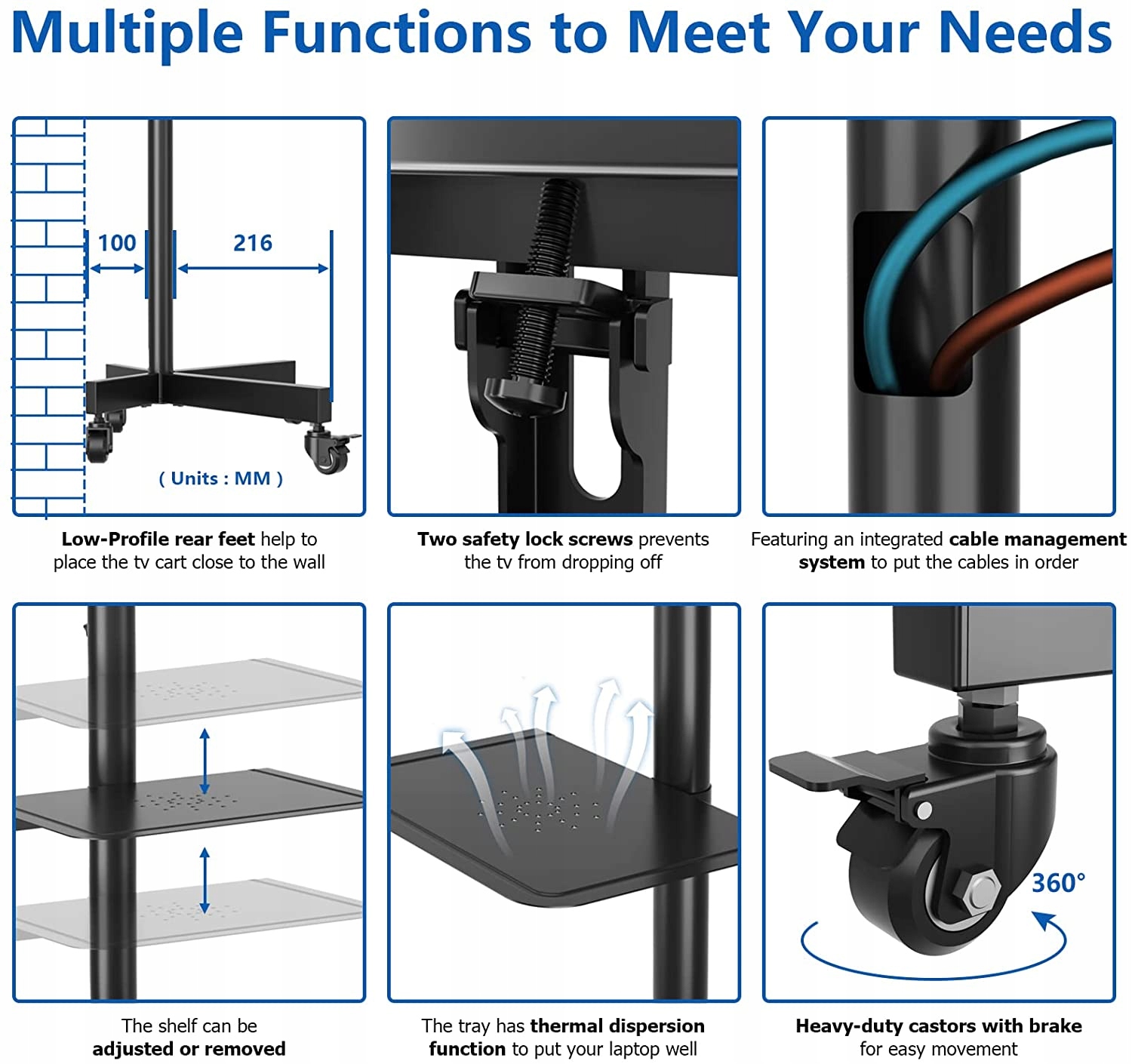 Multiple Functions to Meet Your Needs

100

216

( Units : MM )

Low-Profile rear feet help to place the tv cart close to the wall

Two safety lock screws prevents the tv from dropping off

Featuring an integrated cable management system to put the cables in order

The shelf can be adjusted or removed

The tray has thermal dispersion function to put your laptop well

360°

Heavy-duty castors with brake for easy movement