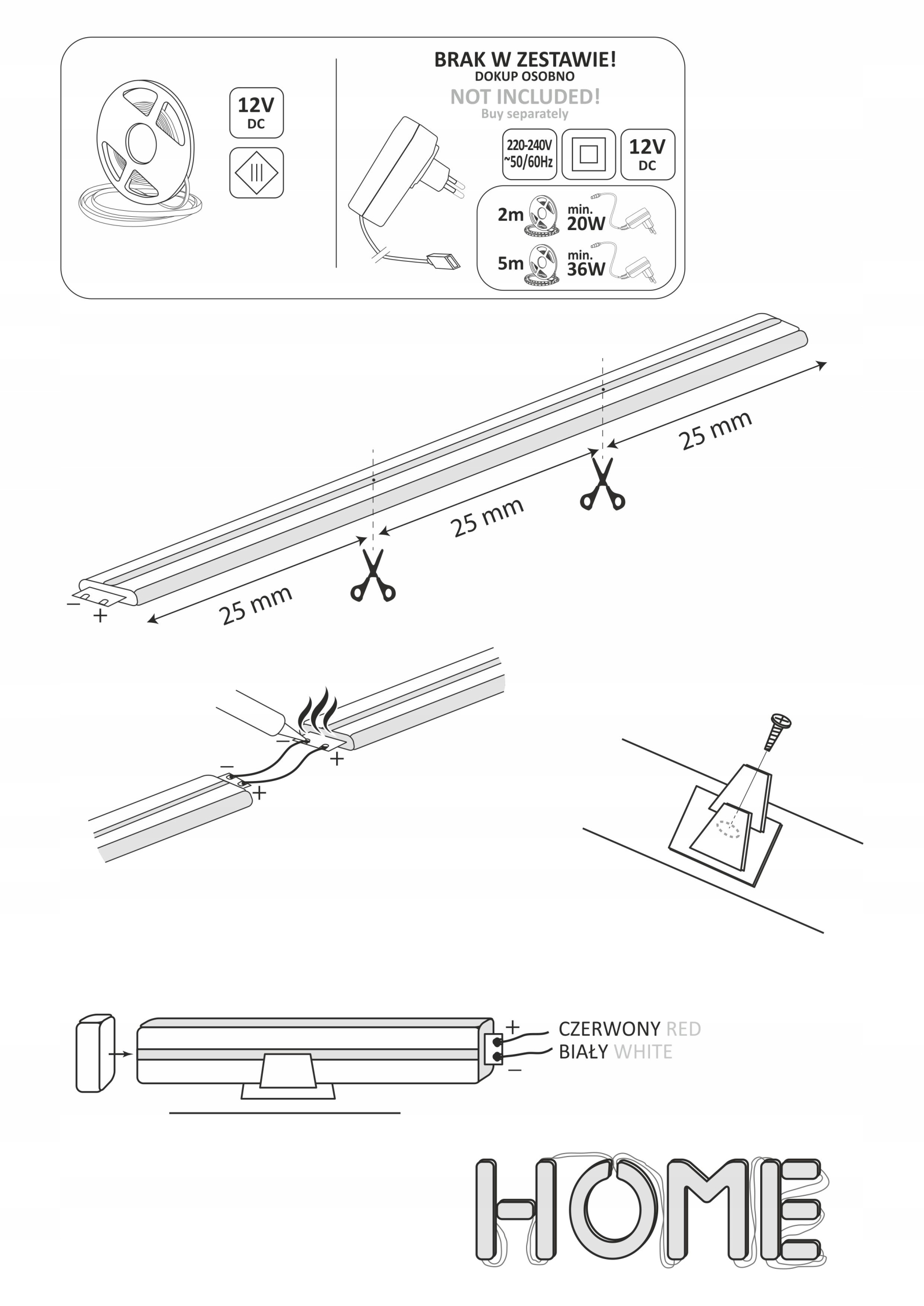 12V
DC

BRAK W ZESTAWIE!
DOKUP OSOBNO
NOT INCLUDED!
Buy separately

220-240V ~50/60Hz

12V
DC

2m min. 20W

5m min. 36W

25 mm

25 mm

25 mm

− +

−

+

−

+

+
CZERWONY RED
BIAŁY WHITE
−

HOME