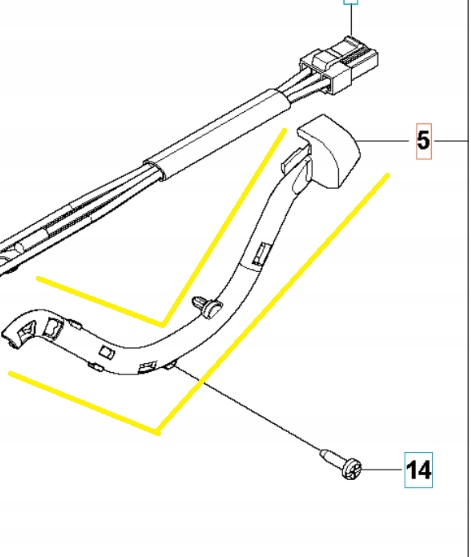 5

14