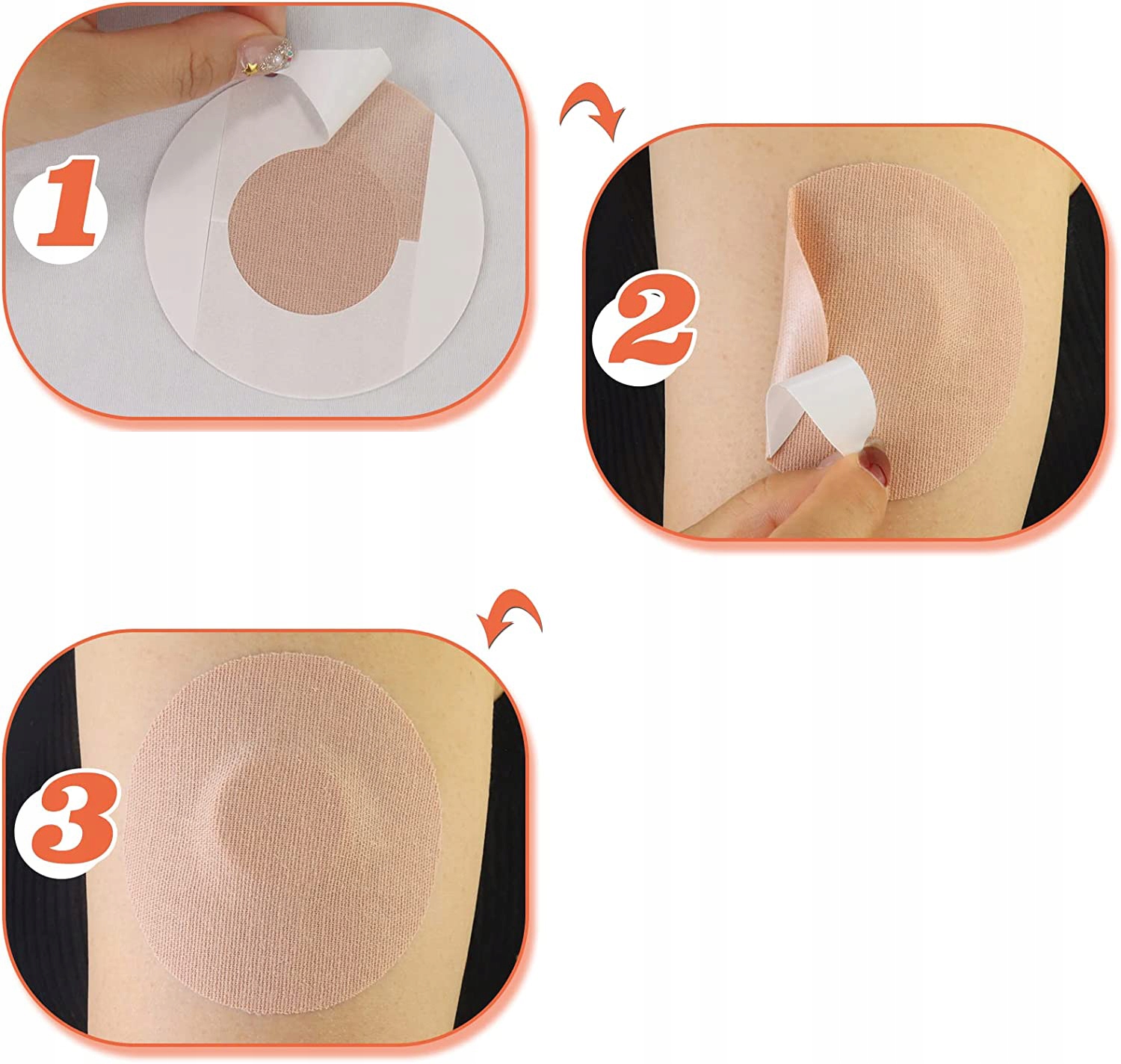 1

2

3