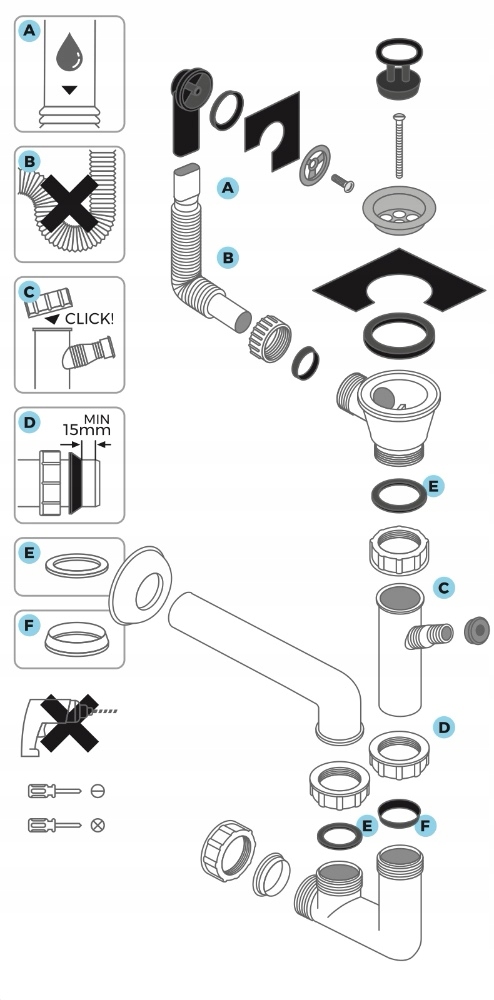 A

B

C

CLICK!

D

MIN
15mm

E

F

A

B

E

C

D

E

F