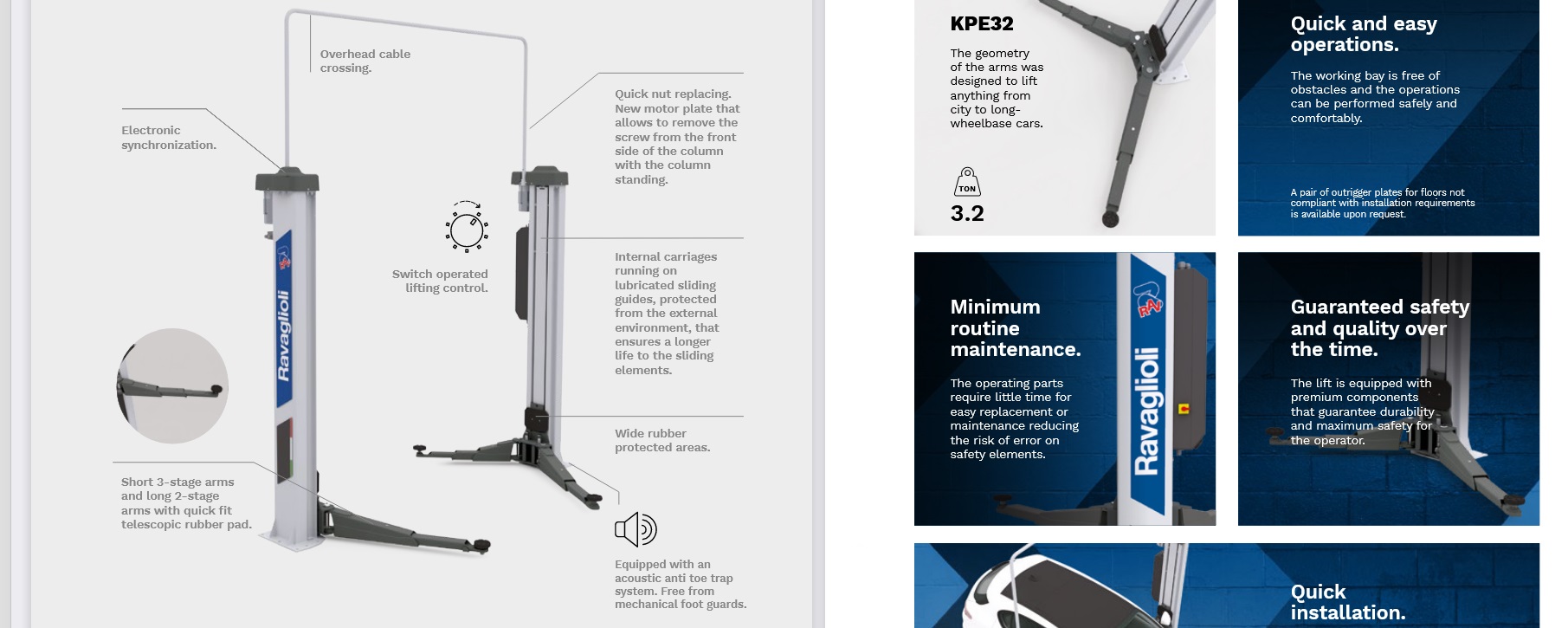 Overhead cable crossing.

Electronic synchronization.

Quick nut replacing. New motor plate that allows to remove the screw from the front side of the column with the column standing.

Switch operated lifting control.

Internal carriages running on lubricated sliding guides, protected from the external environment, that ensures a longer life to the sliding elements.

Ravaglioli

Wide rubber protected areas.

Short 3-stage arms and long 2-stage arms with quick fit telescopic rubber pad.

Equipped with an acoustic anti toe trap system. Free from mechanical foot guards.

KPE32

The geometry of the arms was designed to lift anything from city to long-wheelbase cars.

TON

3.2

Quick and easy operations.

The working bay is free of obstacles and the operations can be performed safely and comfortably.

A pair of outrigger plates for floors not compliant with installation requirements is available upon request.

Minimum routine maintenance.

The operating parts require little time for easy replacement or maintenance reducing the risk of error on safety elements.

RAV

Ravaglioli

Guaranteed safety and quality over the time.

The lift is equipped with premium components that guarantee durability and maximum safety for the operator.

Quick installation.