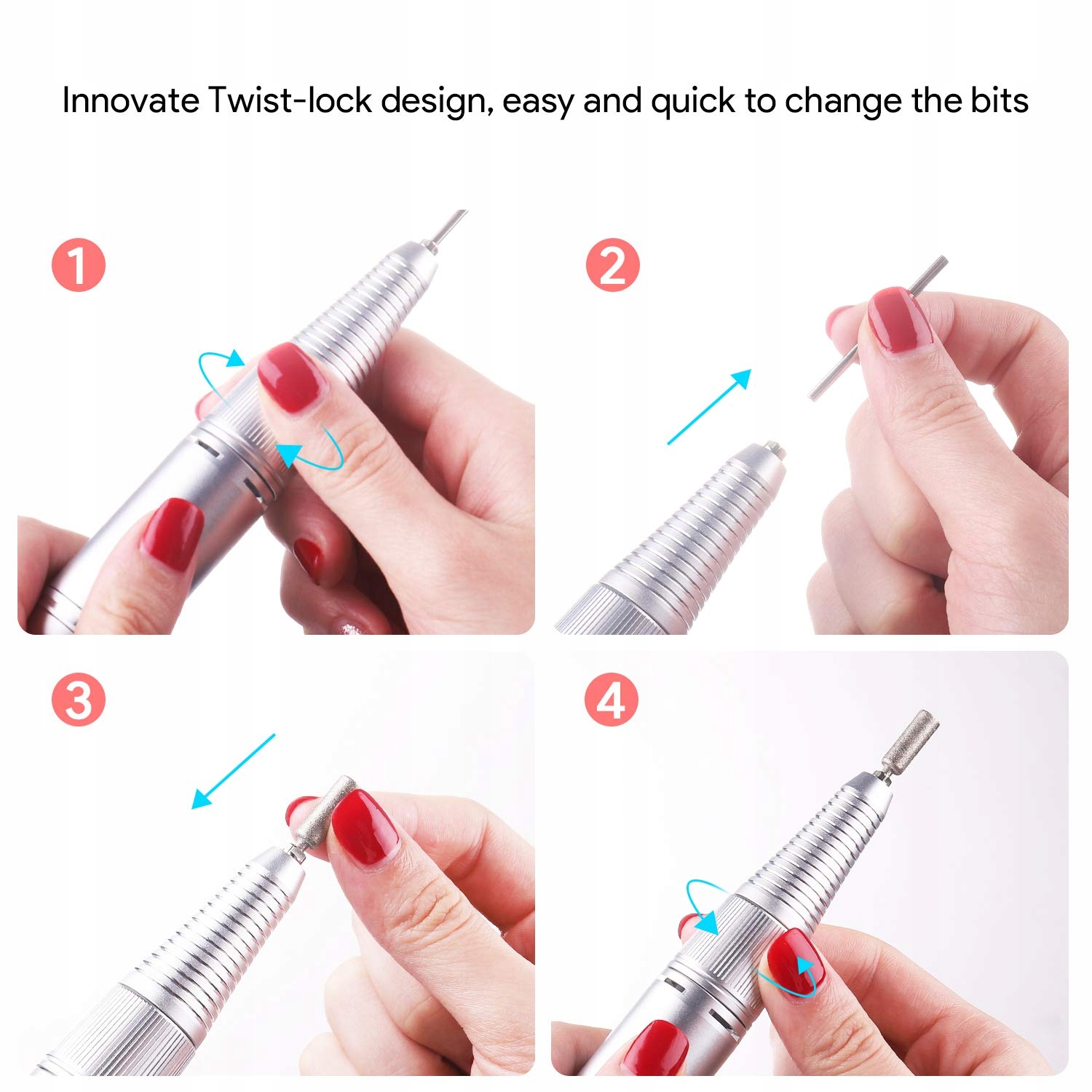 Innovate Twist-lock design, easy and quick to change the bits

1

2

3

4