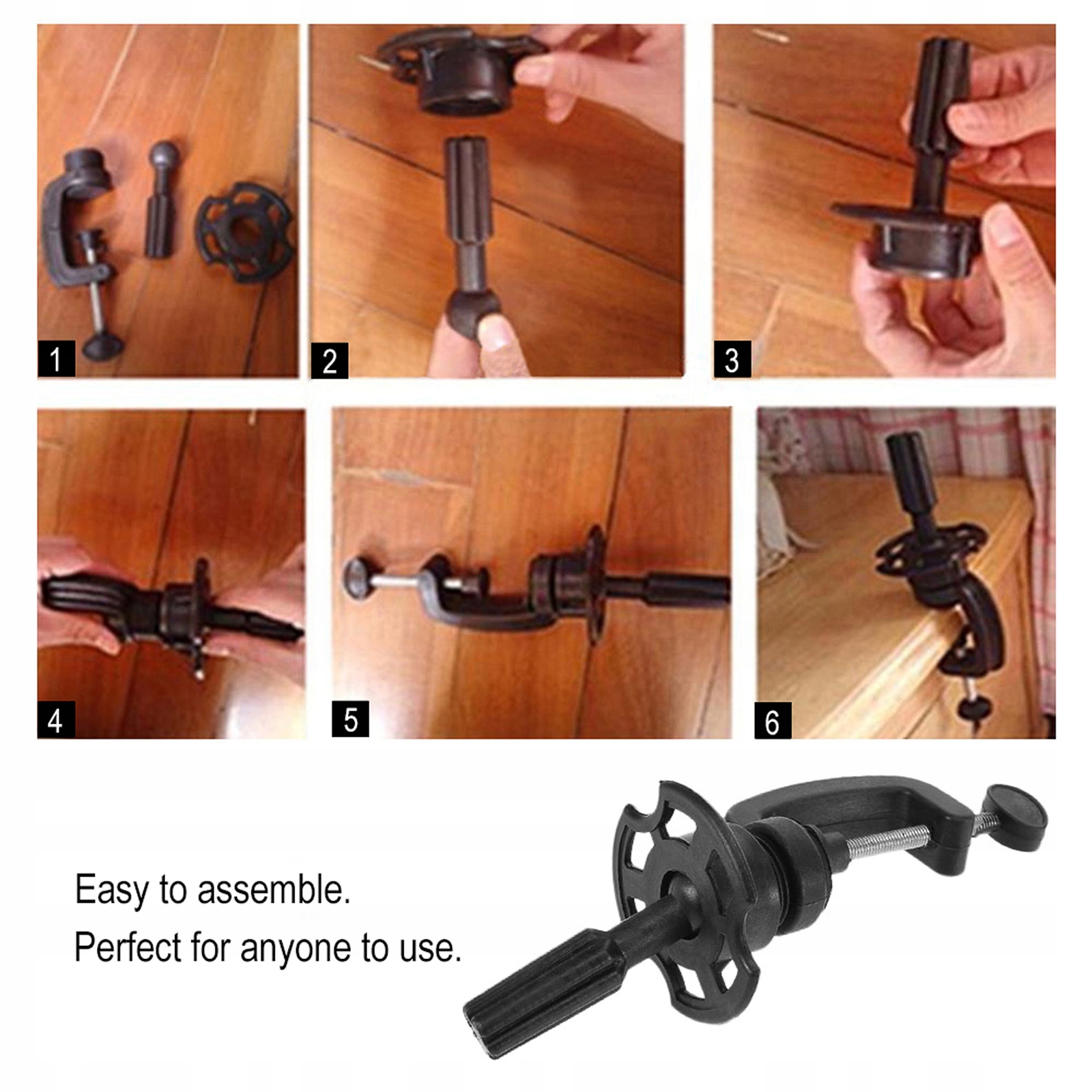 1

2

3

4

5

6

Easy to assemble.
Perfect for anyone to use.