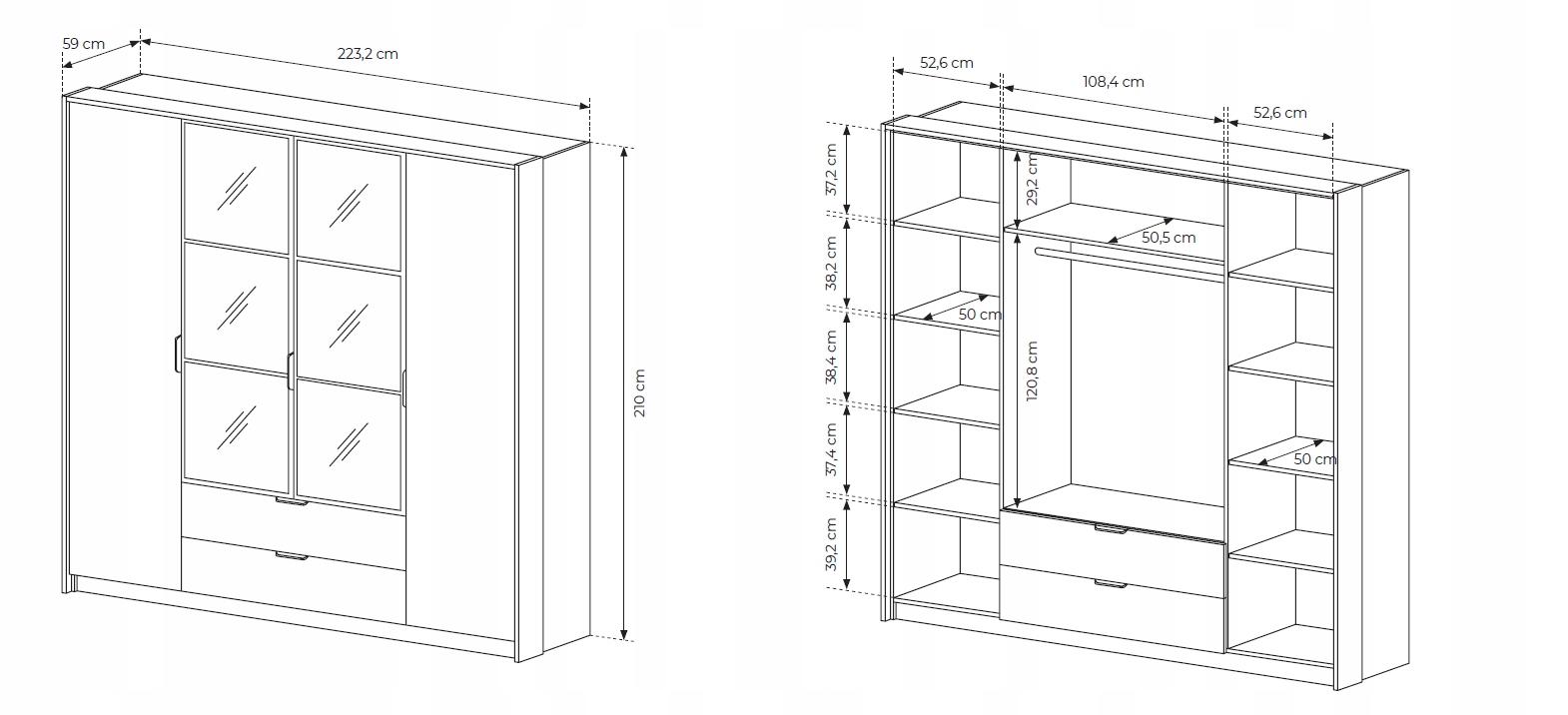 59 cm
223,2 cm
210 cm
52,6 cm
108,4 cm
52,6 cm
37,2 cm
38,2 cm
38,4 cm
37,4 cm
39,2 cm
29,2 cm
50,5 cm
50 cm
120,8 cm
50 cm