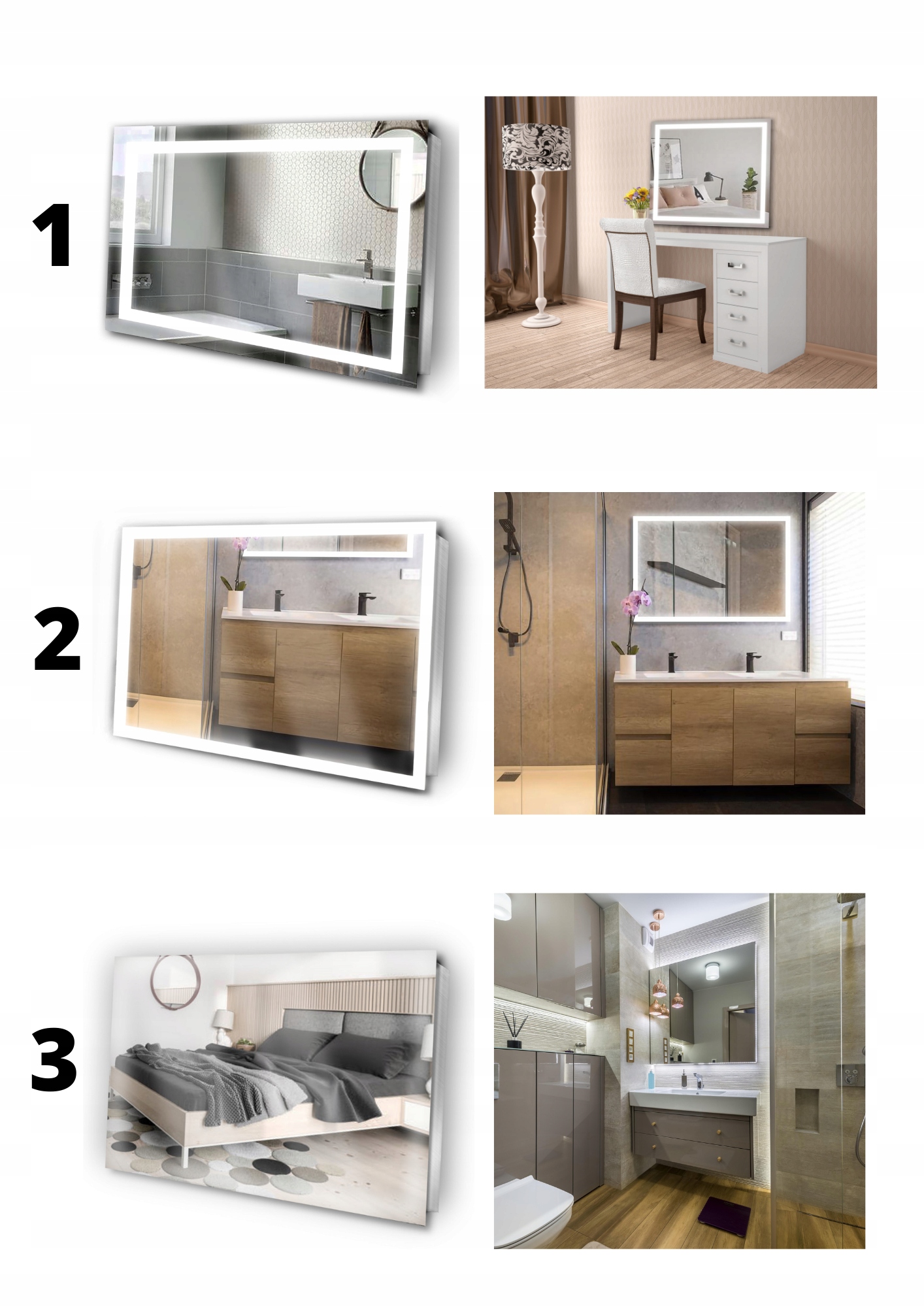 1

2

3