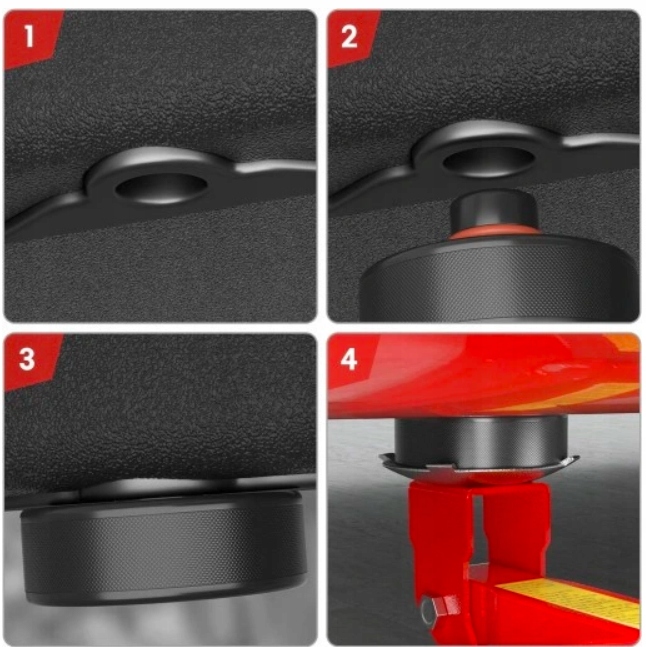 1

2

3

4