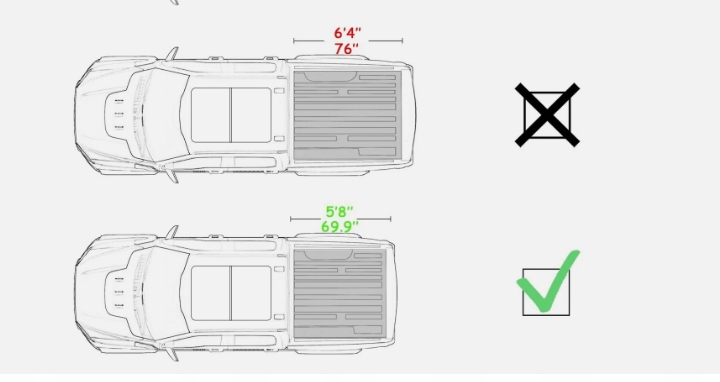 6'4"
76"

5'8"
69.9"