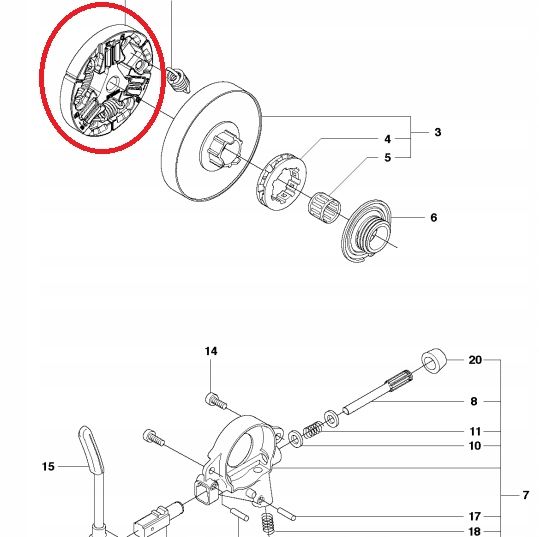 3
4
5
6
14
20
8
11
10
15
7
17
18