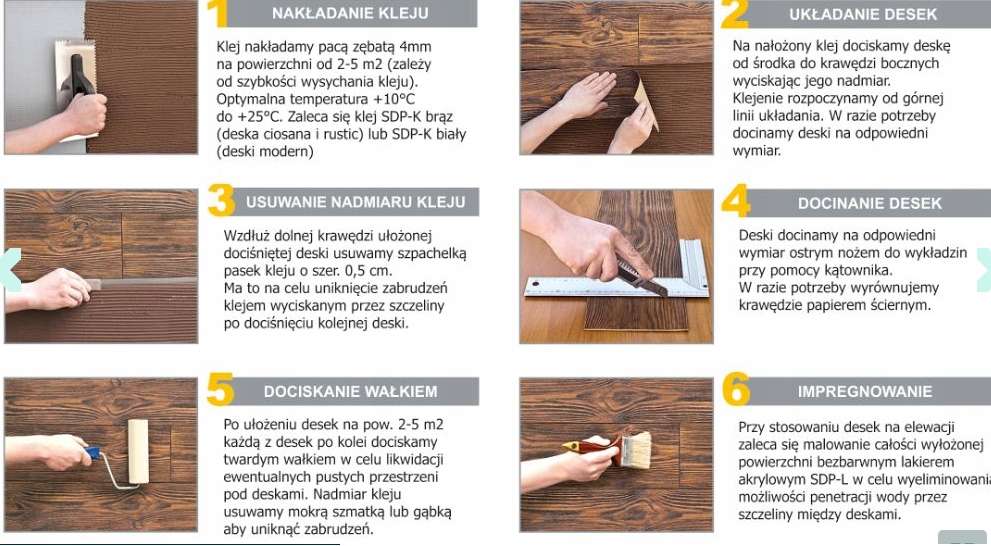 1 NAKŁADANIE KLEJU

Klej nakładamy pacą zębatą 4mm na powierzchni od 2-5 m2 (zależy od szybkości wysychania kleju). Optymalna temperatura +10°C do +25°C. Zaleca się klej SDP-K brąz (deska ciosana i rustic) lub SDP-K biały (deski modern)

2 UKŁADANIE DESEK

Na nałożony klej dociskamy deskę od środka do krawędzi bocznych wyciskając jego nadmiar. Klejenie rozpoczynamy od górnej linii układania. W razie potrzeby docinamy deski na odpowiedni wymiar.

3 USUWANIE NADMIARU KLEJU

Wzdłuż dolnej krawędzi ułożonej dociśniętej deski usuwamy szpachelką pasek kleju o szer. 0,5 cm. Ma to na celu uniknięcie zabrudzeń klejem wyciskanym przez szczeliny po dociśnięciu kolejnej deski.

4 DOCINANIE DESEK

Deski docinamy na odpowiedni wymiar ostrym nożem do wykładzin przy pomocy kątownika. W razie potrzeby wyrównujemy krawędzie papierem ściernym.

5 DOCISKANIE WAŁKIEM

Po ułożeniu desek na pow. 2-5 m2 każdą z desek po kolei dociskamy twardym wałkiem w celu likwidacji ewentualnych pustych przestrzeni pod deskami. Nadmiar kleju usuwamy mokrą szmatką lub gąbką aby uniknąć zabrudzeń.

6 IMPREGNOWANIE

Przy stosowaniu desek na elewacji zaleca się malowanie całości wyłożonej powierzchni bezbarwnym lakierem akrylowym SDP-L w celu wyeliminowania możliwości penetracji wody przez szczeliny między deskami.