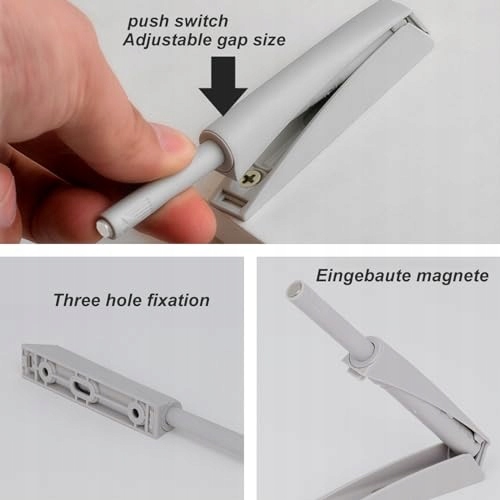 push switch
Adjustable gap size

Three hole fixation

Eingebaute magnete