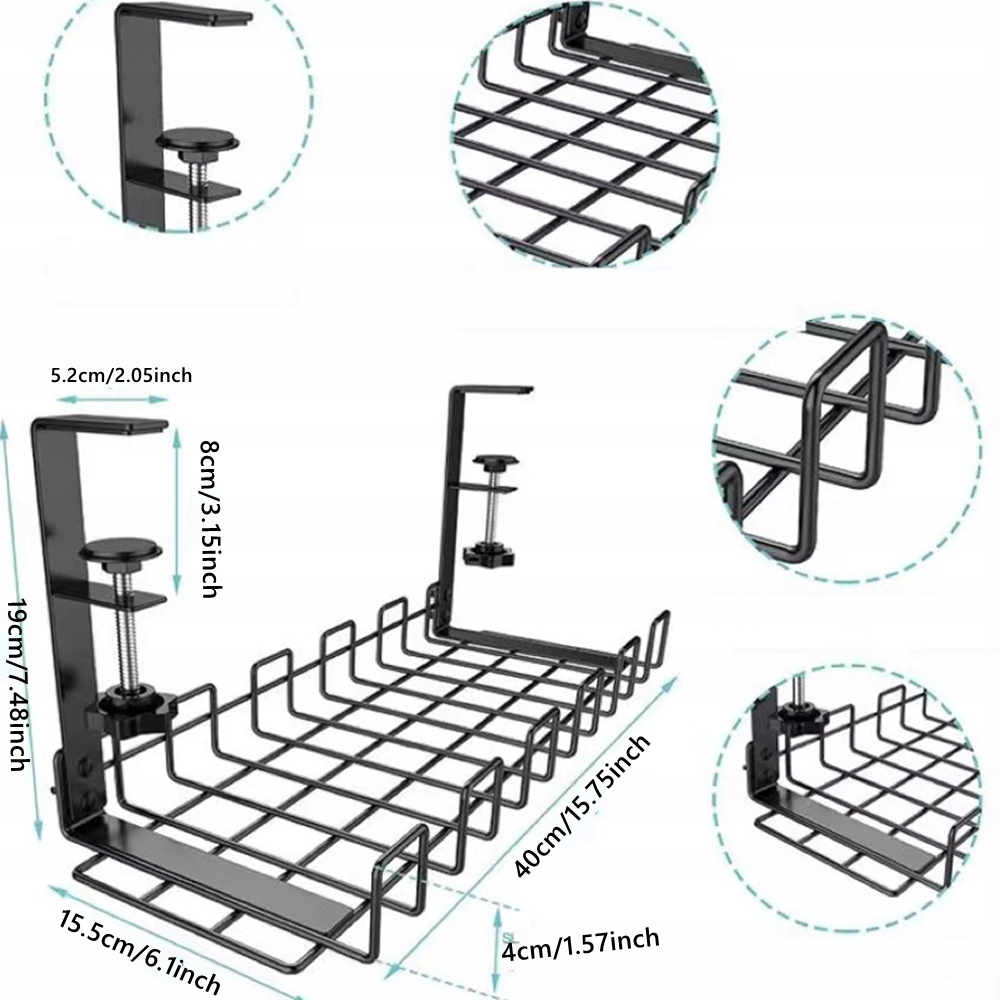 5.2cm/2.05inch

8cm/3.15inch

19cm/7.48inch

40cm/15.75inch

15.5cm/6.1inch

4cm/1.57inch