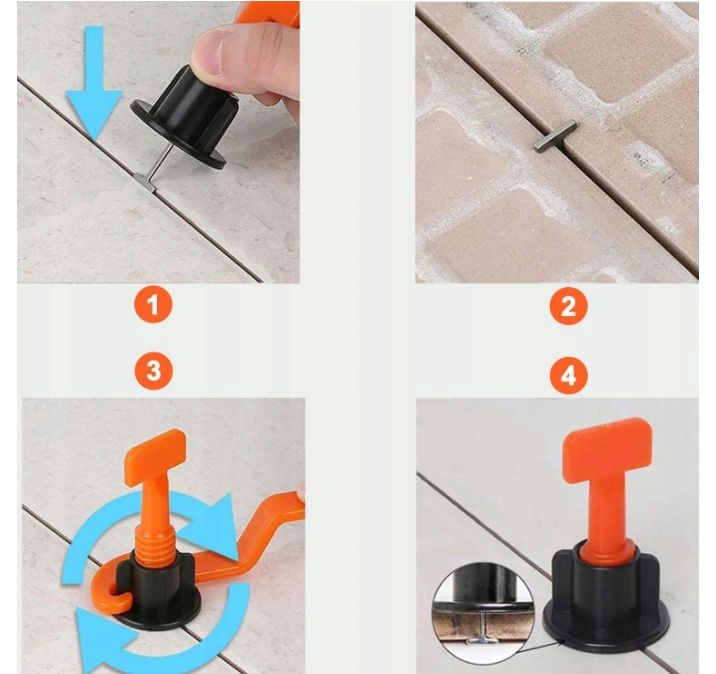 1

2

3

4