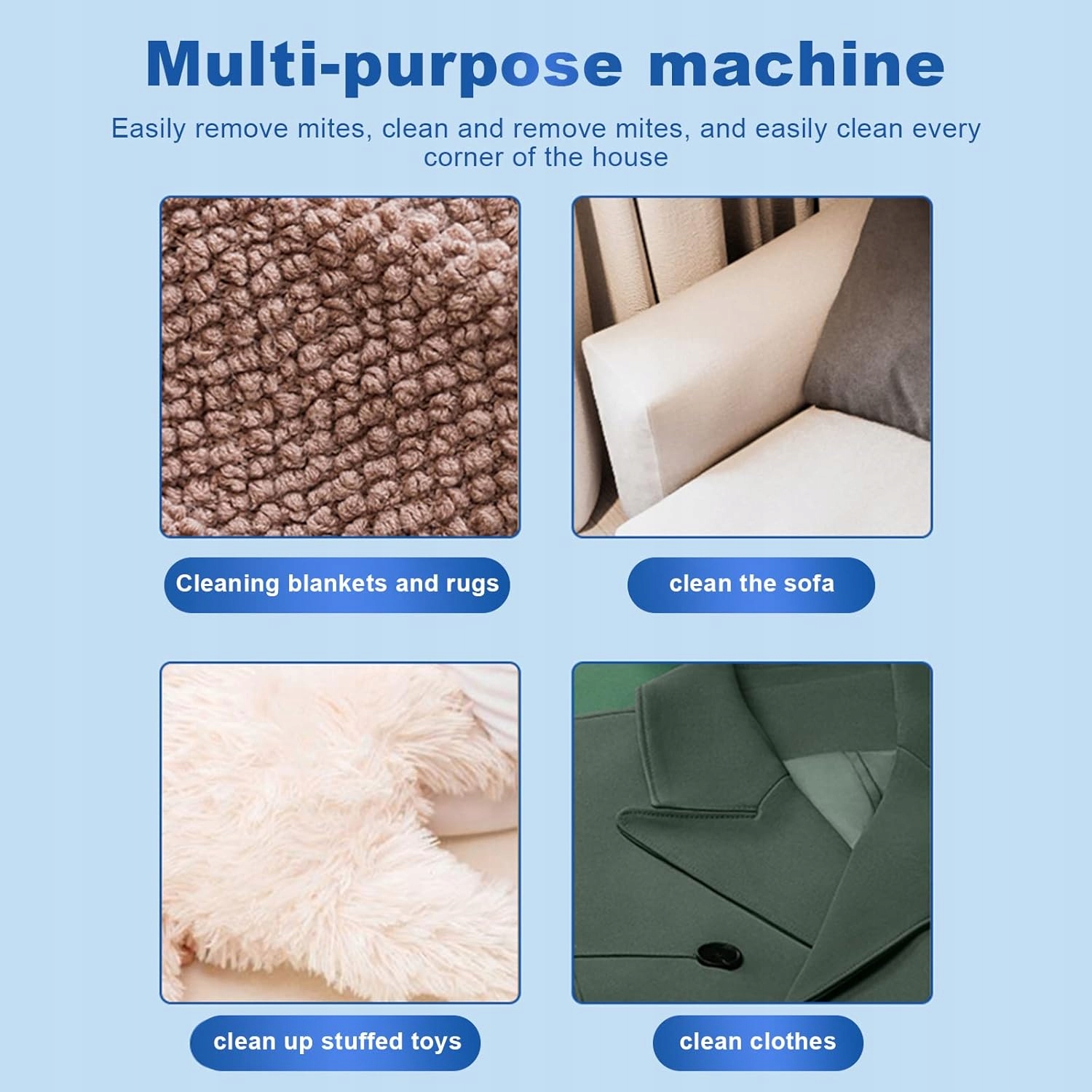 Multi-purpose machine

Easily remove mites, clean and remove mites, and easily clean every corner of the house

Cleaning blankets and rugs

clean the sofa

clean up stuffed toys

clean clothes