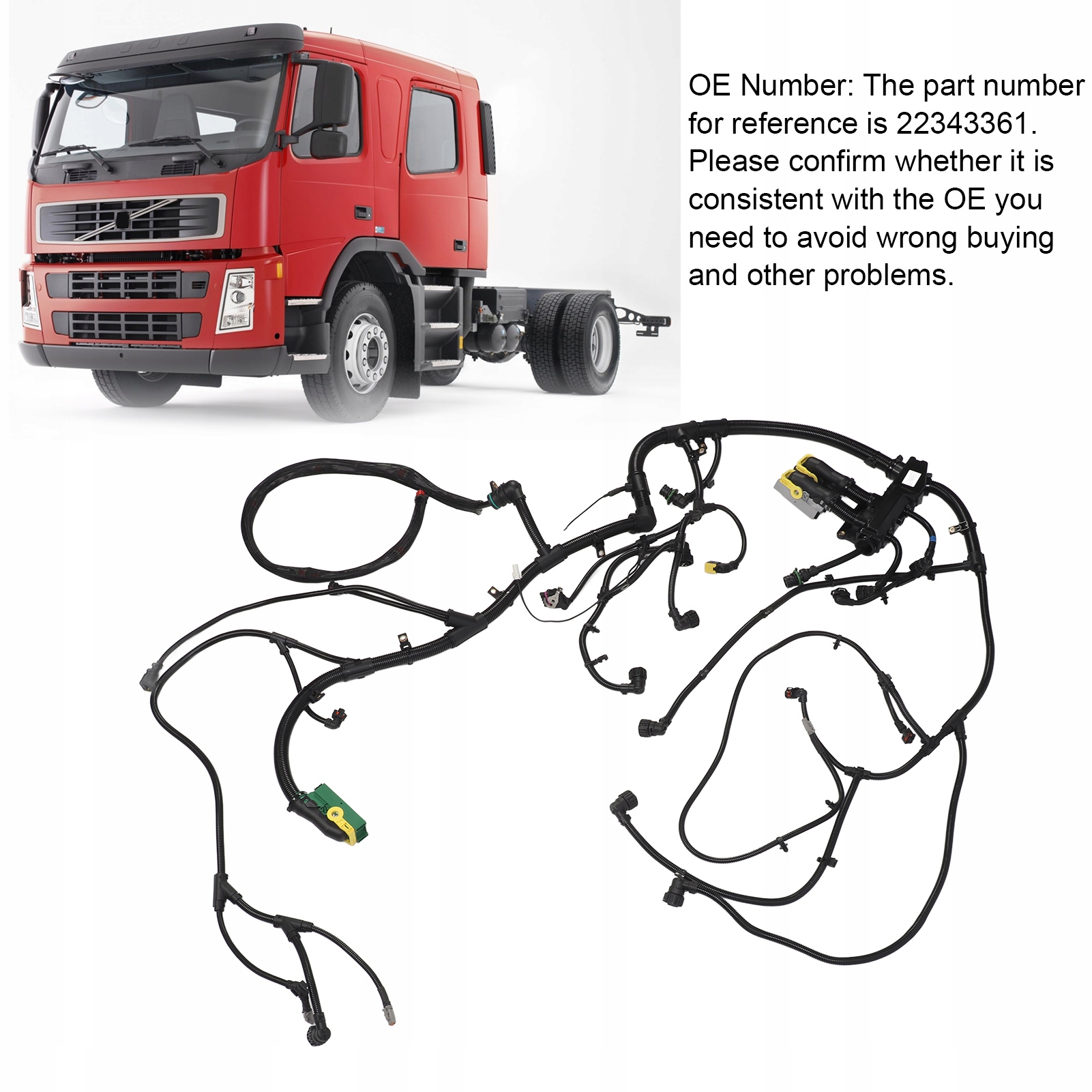 OE Number: The part number for reference is 22343361. Please confirm whether it is consistent with the OE you need to avoid wrong buying and other problems.