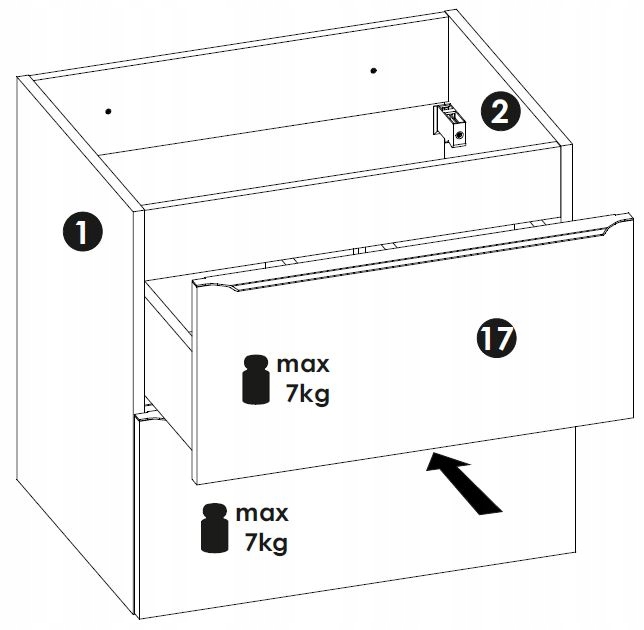 2

1

17

max
7kg

max
7kg