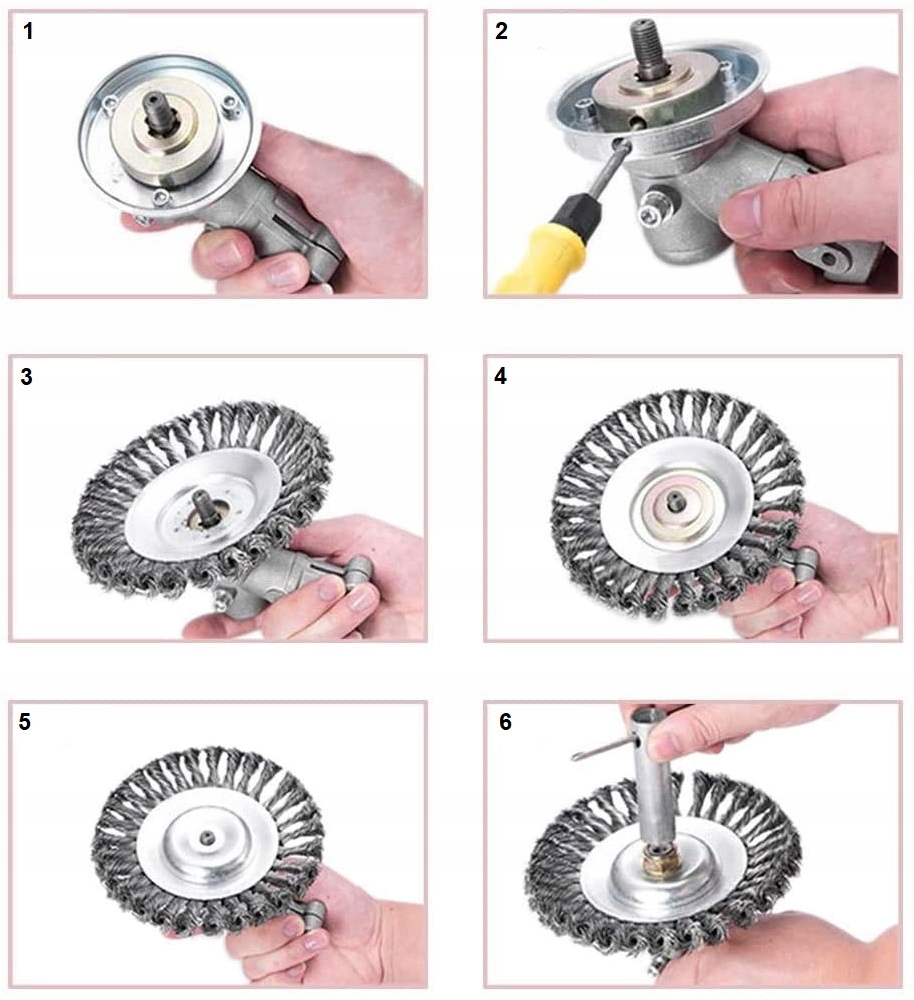 1

2

3

4

5

6