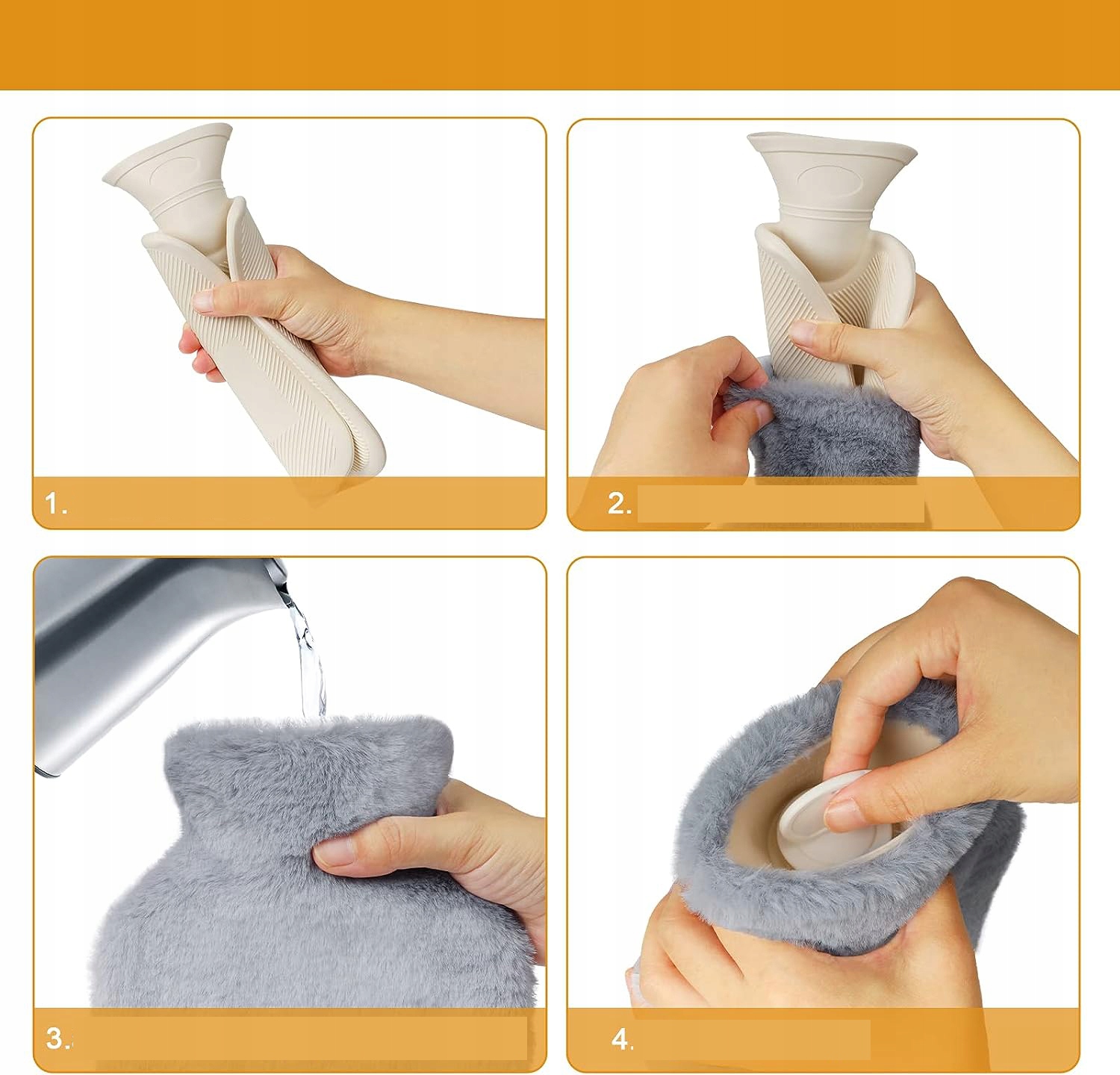 1.

2.

3.

4.