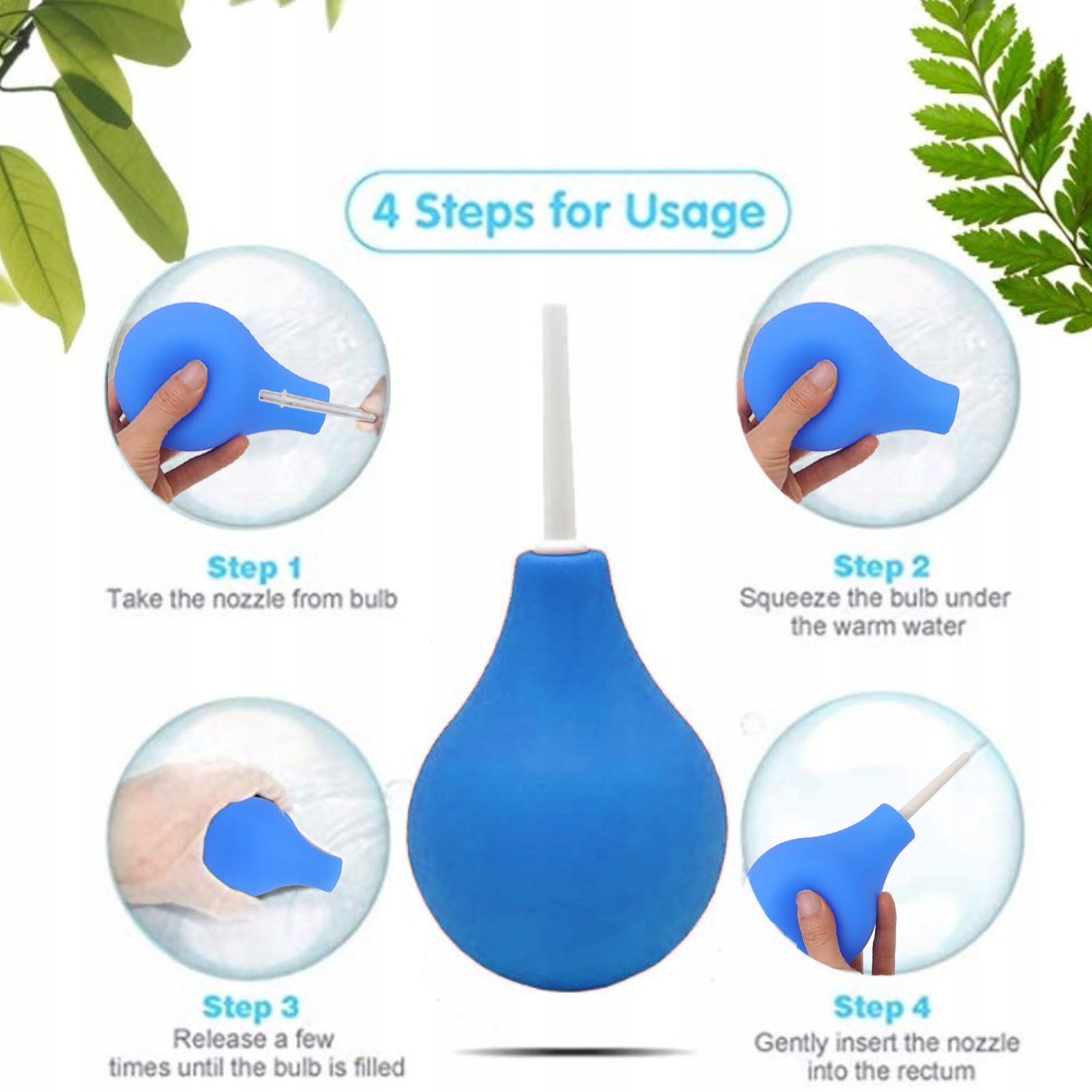 4 Steps for Usage

Step 1
Take the nozzle from bulb

Step 2
Squeeze the bulb under the warm water

Step 3
Release a few times until the bulb is filled

Step 4
Gently insert the nozzle into the rectum