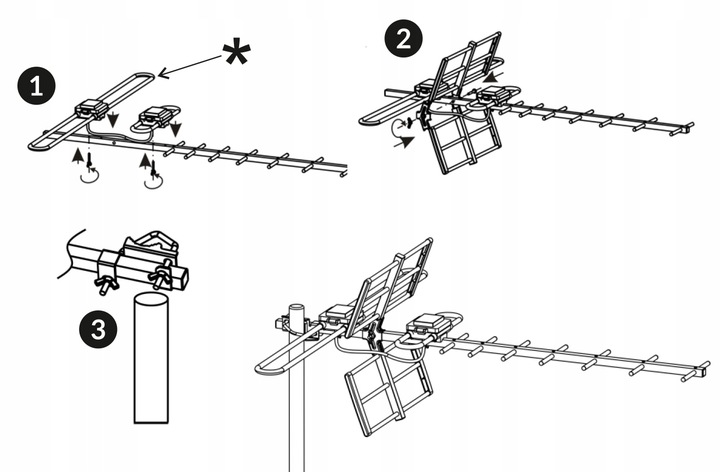 1
*
2
3