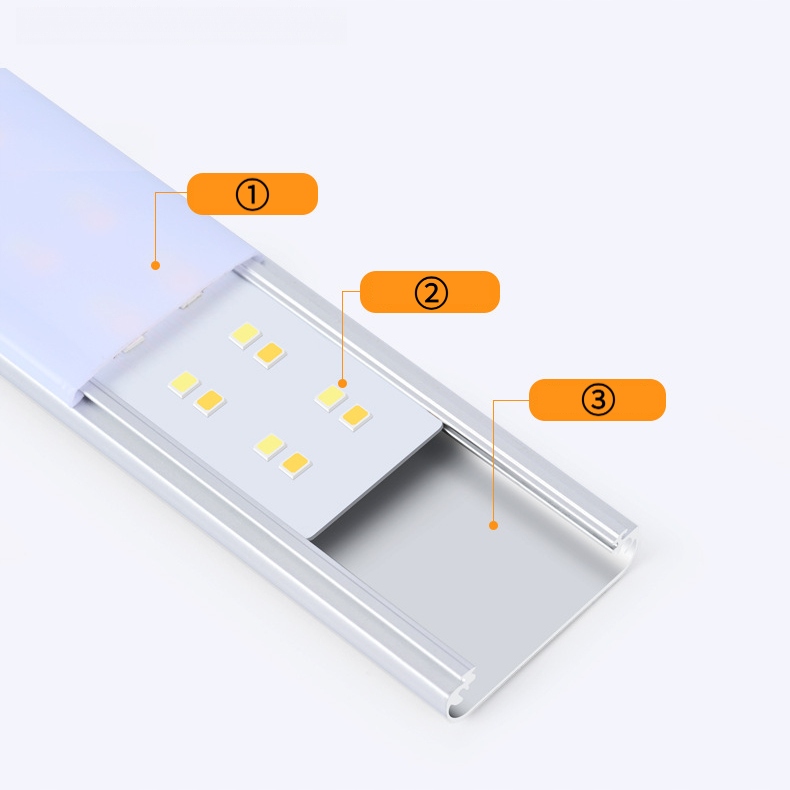 ①

②

③