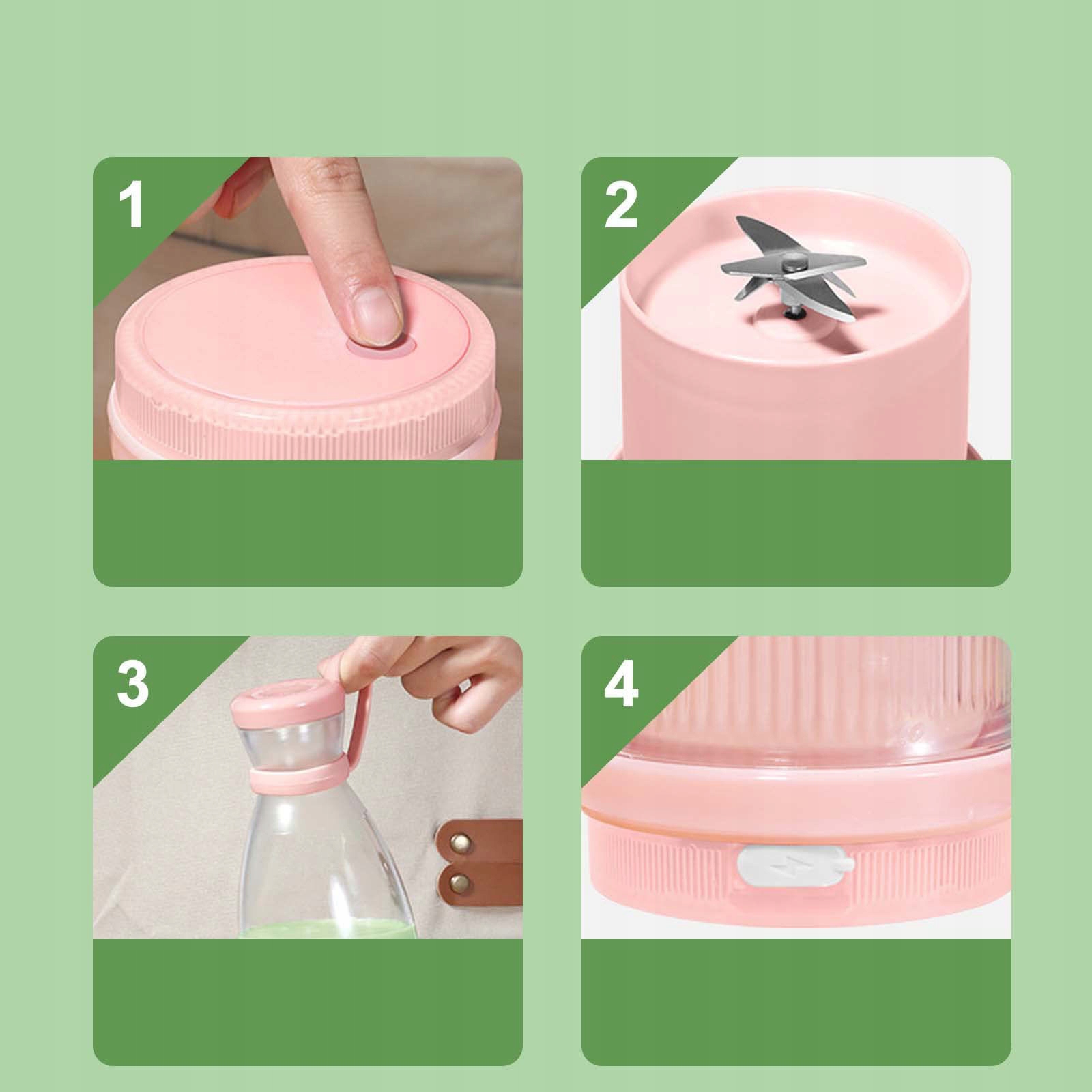 1

2

3

4