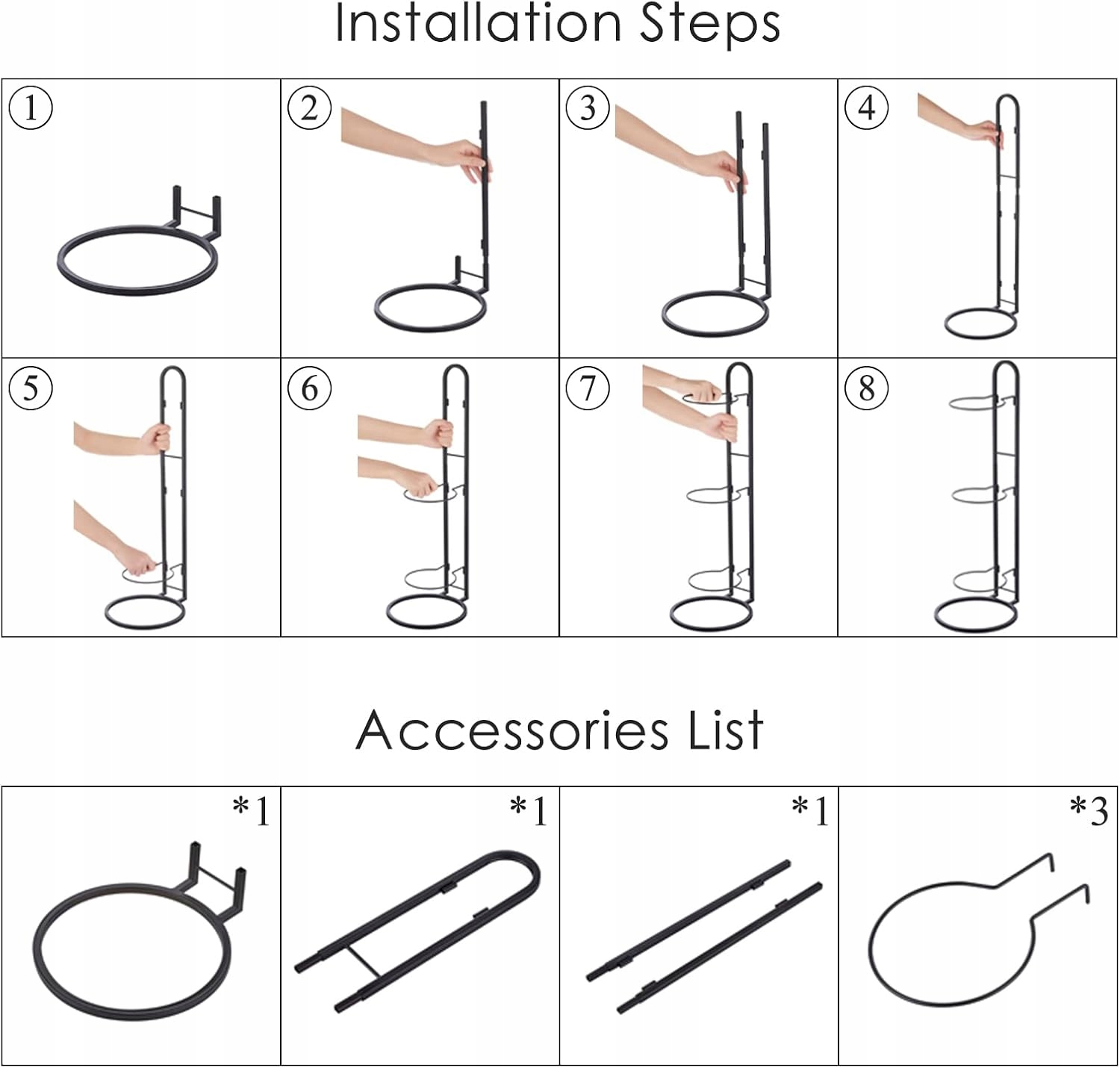 Installation Steps

①

②

③

④

⑤

⑥

⑦

⑧

Accessories List

*1

*1

*1

*3