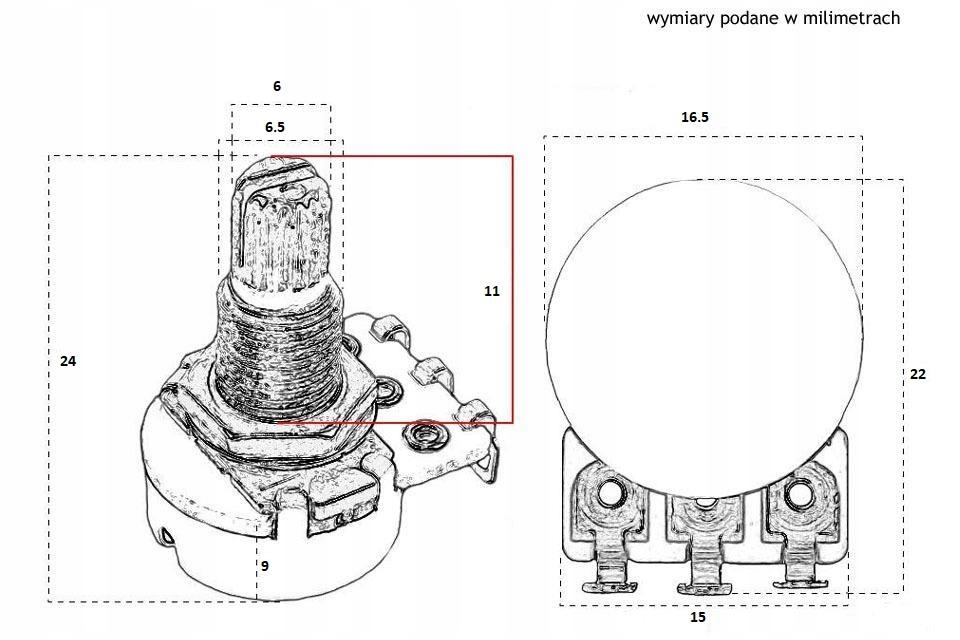 wymiary podane w milimetrach

6

6.5

16.5

11

24

22

9

15