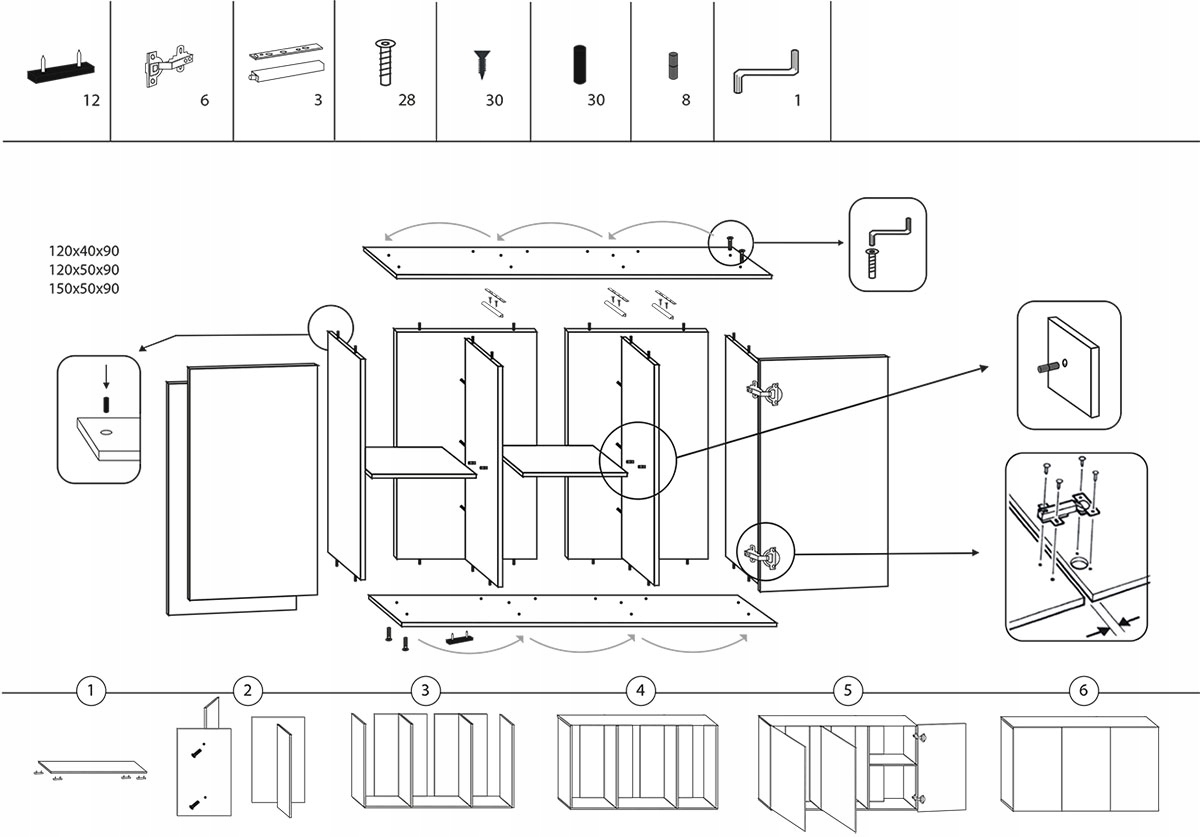 12
6
3
28
30
30
8
1

120x40x90
120x50x90
150x50x90

1
2
3
4
5
6